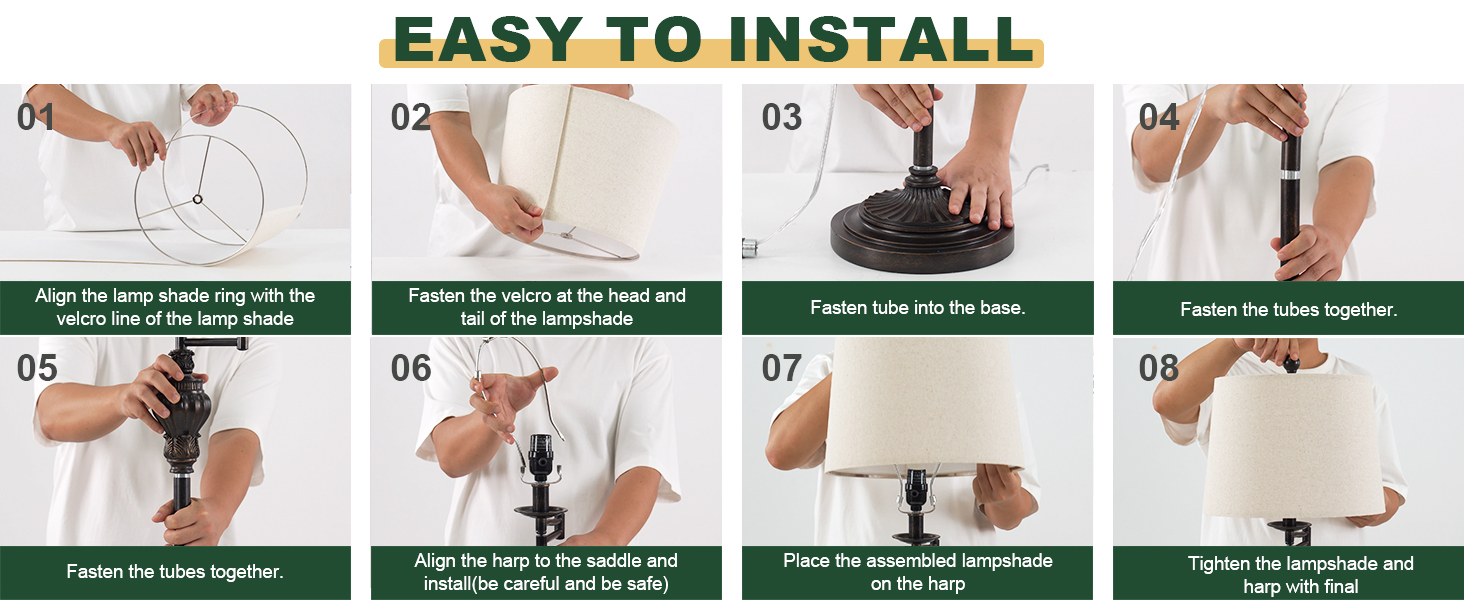 EASY TO INSTALL

01

Align the lamp shade ring with the velcro line of the lamp shade

02

Fasten the velcro at the head and tail of the lampshade

03

Fasten tube into the base.

04

Fasten the tubes together.

05

Fasten the tubes together.

06

Align the harp to the saddle and install(be careful and be safe)

07

Place the assembled lampshade on the harp

08

Tighten the lampshade and harp with final