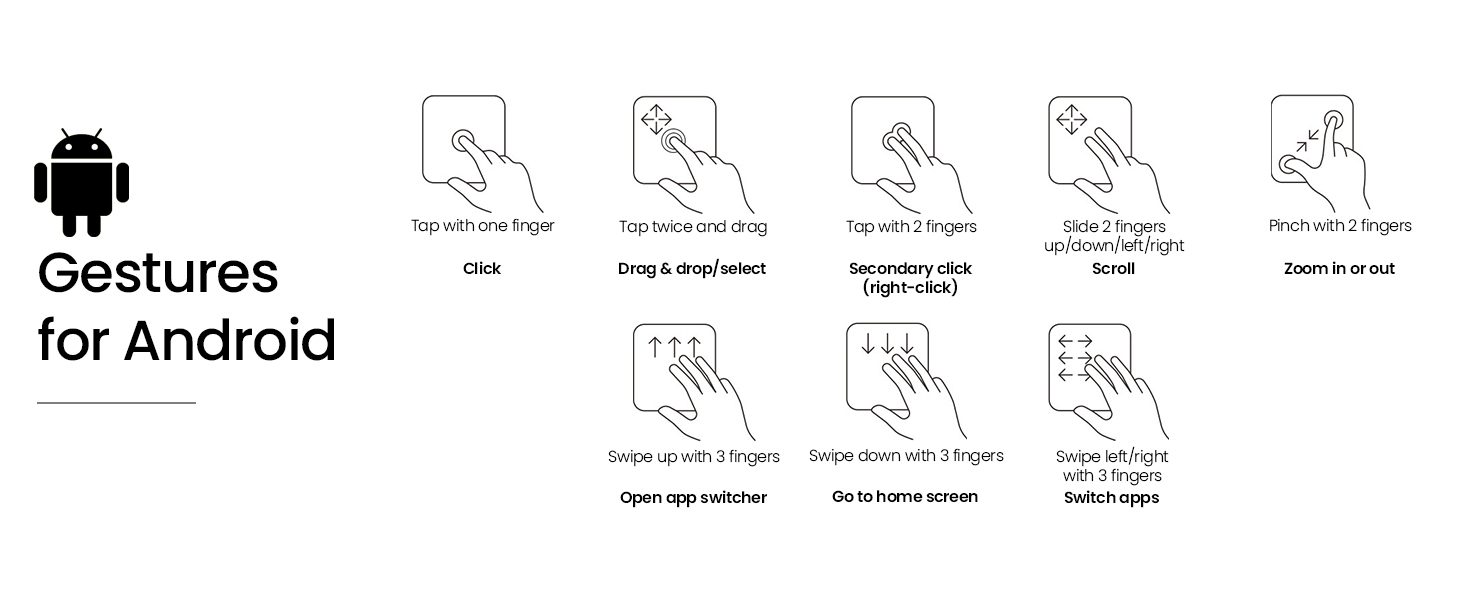 Gestures for Android

Tap with one finger
Click

Tap twice and drag
Drag & drop/select

Tap with 2 fingers
Secondary click (right-click)

Slide 2 fingers up/down/left/right
Scroll

Pinch with 2 fingers
Zoom in or out

Swipe up with 3 fingers
Open app switcher

Swipe down with 3 fingers
Go to home screen

Swipe left/right with 3 fingers
Switch apps