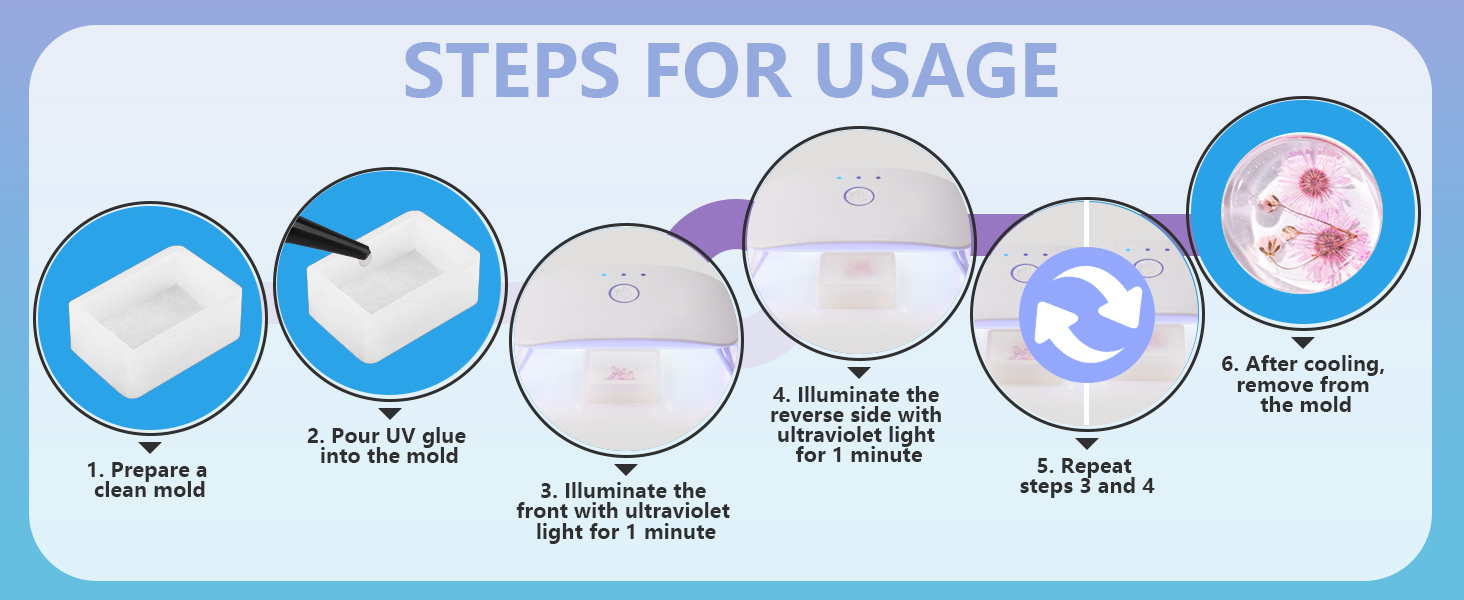 STEPS FOR USAGE

1. Prepare a clean mold

2. Pour UV glue into the mold

3. Illuminate the front with ultraviolet light for 1 minute

4. Illuminate the reverse side with ultraviolet light for 1 minute

5. Repeat steps 3 and 4

6. After cooling, remove from the mold