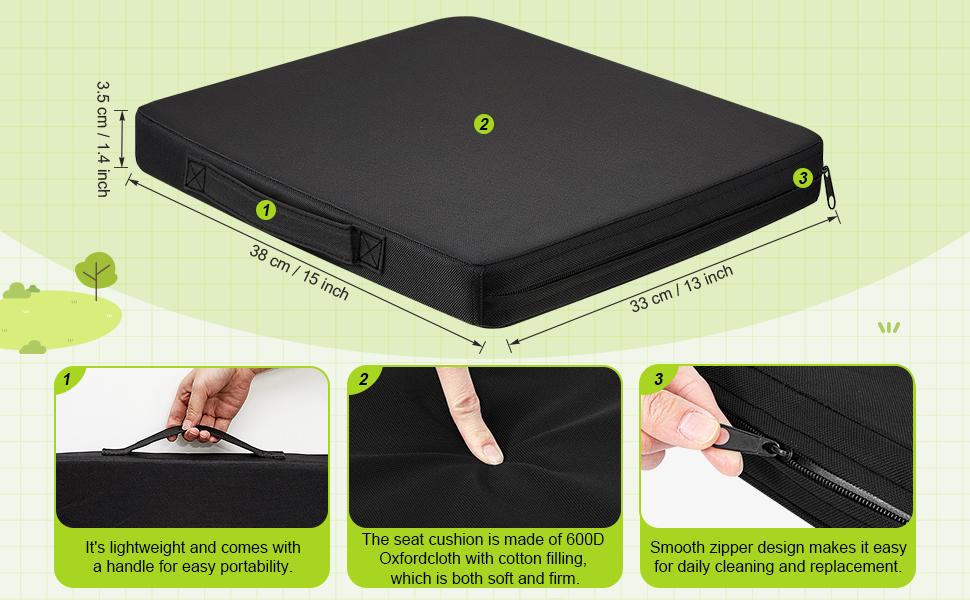 3.5 cm / 1.4 inch

2

3

1

38 cm / 15 inch

33 cm / 13 inch

1

It's lightweight and comes with a handle for easy portability.

2

The seat cushion is made of 600D Oxfordcloth with cotton filling, which is both soft and firm.

3

Smooth zipper design makes it easy for daily cleaning and replacement.