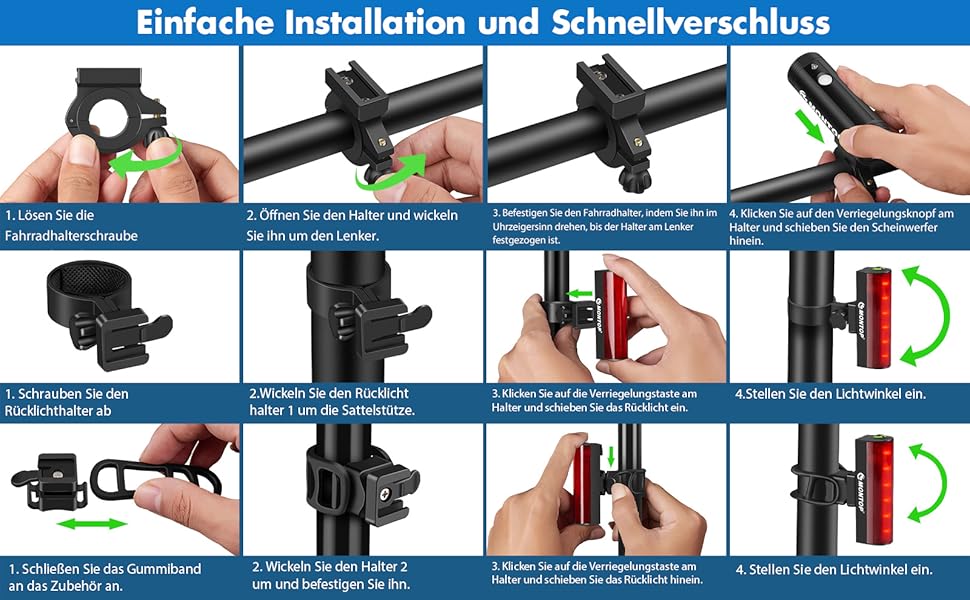 Einfache Installation und Schnellverschluss

1. Lösen Sie die Fahrradhalterschraube

2. Öffnen Sie den Halter und wickeln Sie ihn um den Lenker.

3. Befestigen Sie den Fahrradhalter, indem Sie ihn im Uhrzeigersinn drehen, bis der Halter am Lenker festgezogen ist.

MONTOP

4. Klicken Sie auf den Verriegelungsknopf am Halter und schieben Sie den Scheinwerfer hinein.

1. Schrauben Sie den Rücklichthalter ab

2.Wickeln Sie den Rücklicht halter 1 um die Sattelstütze.

MONTOP

3. Klicken Sie auf die Verriegelungstaste am Halter und schieben Sie das Rücklicht ein.

MONTOP

4.Stellen Sie den Lichtwinkel ein.

1. Schließen Sie das Gummiband an das Zubehör an.

2. Wickeln Sie den Halter 2 um und befestigen Sie ihn.

3. Klicken Sie auf die Verriegelungstaste am Halter und schieben Sie das Rücklicht hinein.

MONTOP

4. Stellen Sie den Lichtwinkel ein.