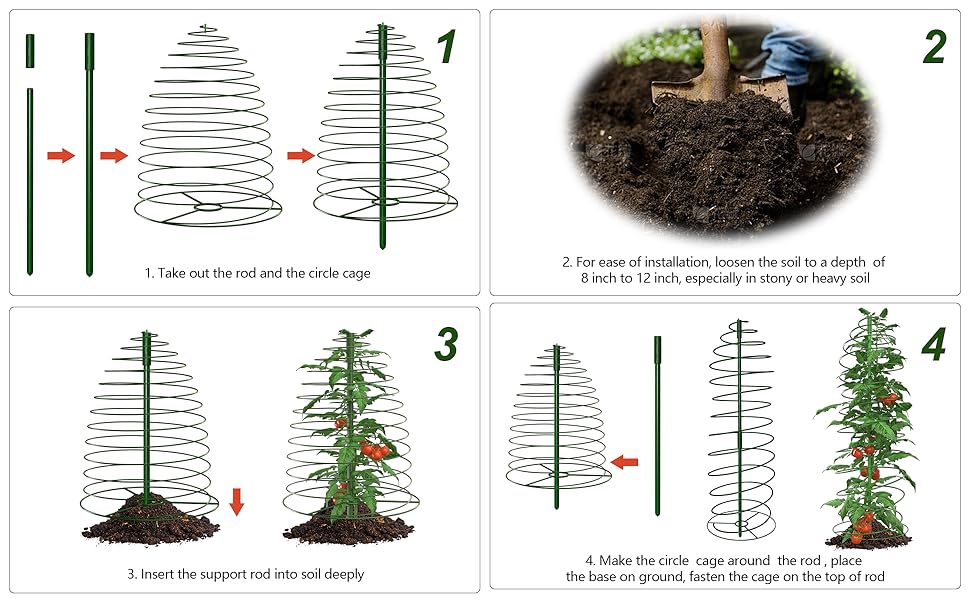 1

1. Take out the rod and the circle cage

2

2. For ease of installation, loosen the soil to a depth of 8 inch to 12 inch, especially in stony or heavy soil

3

3. Insert the support rod into soil deeply

4

4. Make the circle cage around the rod , place the base on ground, fasten the cage on the top of rod