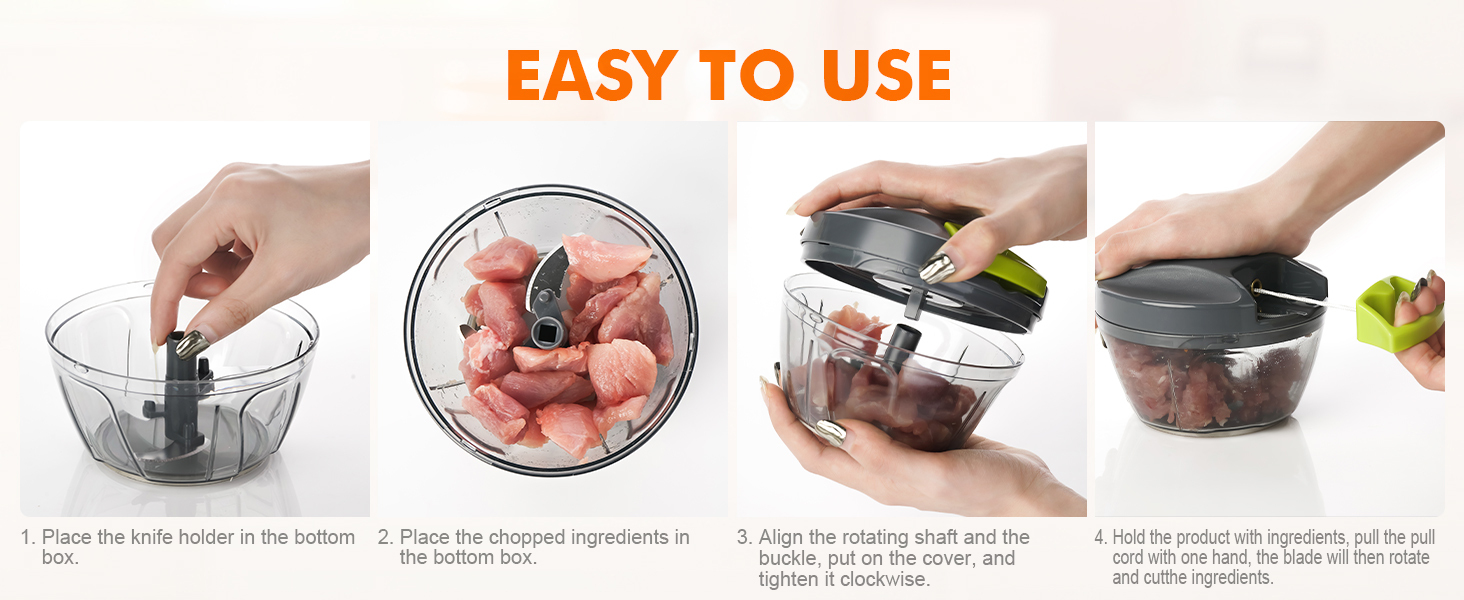 EASY TO USE

1. Place the knife holder in the bottom box.

2. Place the chopped ingredients in the bottom box.

3. Align the rotating shaft and the buckle, put on the cover, and tighten it clockwise.

4. Hold the product with ingredients, pull the pull cord with one hand, the blade will then rotate and cutthe ingredients.