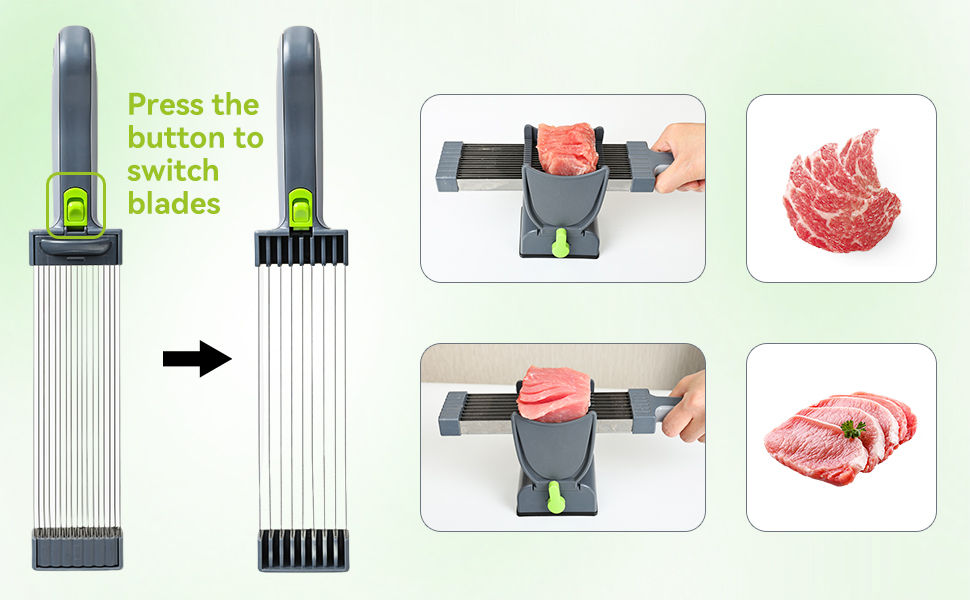 Press the button to switch blades