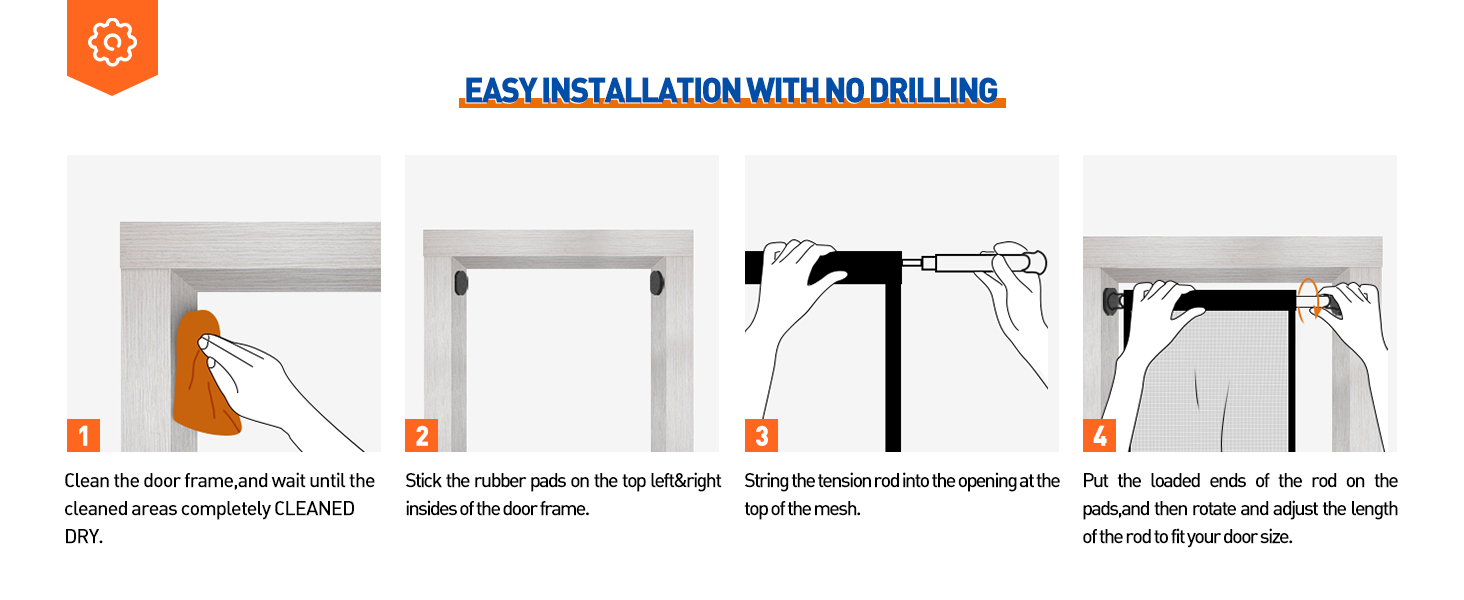 EASY INSTALLATION WITH NO DRILLING

1

Clean the door frame,and wait until the cleaned areas completely CLEANED DRY.

2

Stick the rubber pads on the top left&right insides of the door frame.

3

String the tension rod into the opening at the top of the mesh.

4

Put the loaded ends of the rod on the pads,and then rotate and adjust the length of the rod to fit your door size.