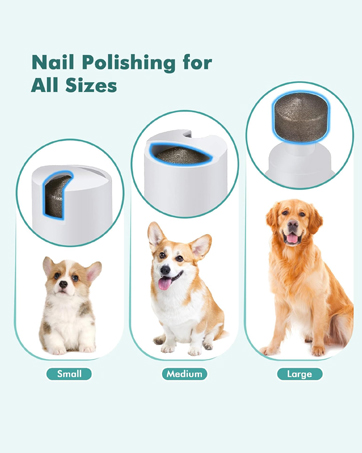 Nail Polishing for All Sizes

Small

Medium

Large