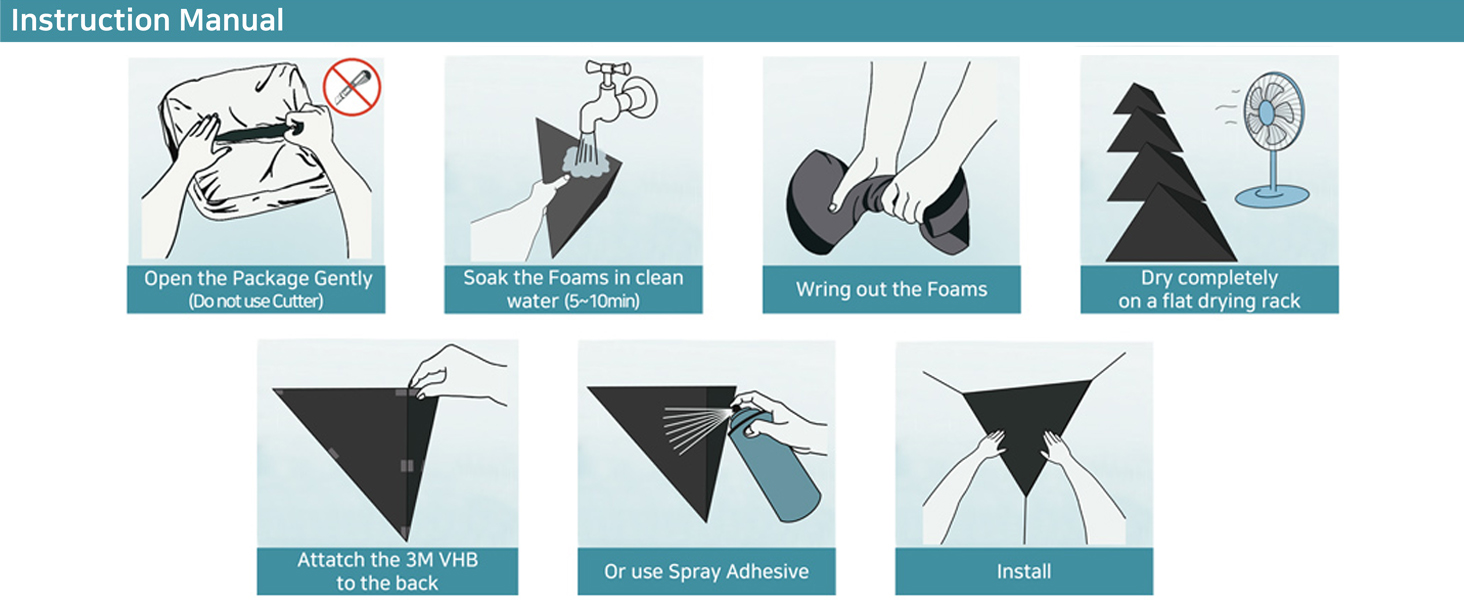 Instruction Manual

Open the Package Gently
(Do not use Cutter)

Soak the Foams in clean water (5~10min)

Wring out the Foams

Dry completely
on a flat drying rack

Attatch the 3M VHB
to the back

Or use Spray Adhesive

Install