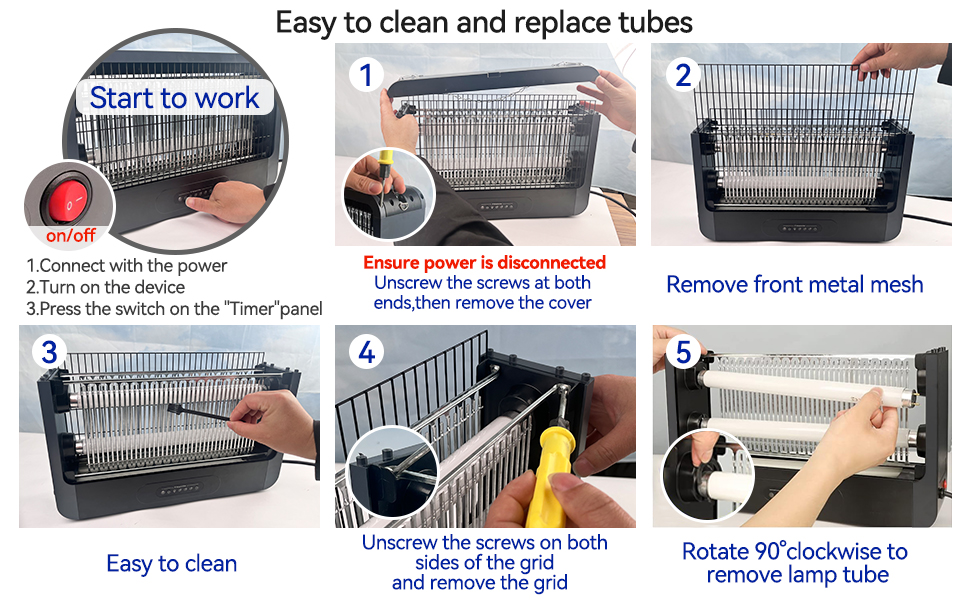 Easy to clean and replace tubes

Start to work

on/off

1.Connect with the power
2.Turn on the device
3.Press the switch on the "Timer"panel

1

Ensure power is disconnected
Unscrew the screws at both ends,then remove the cover

2

Remove front metal mesh

3

Easy to clean

4

Unscrew the screws on both sides of the grid and remove the grid

5

Rotate 90°clockwise to remove lamp tube