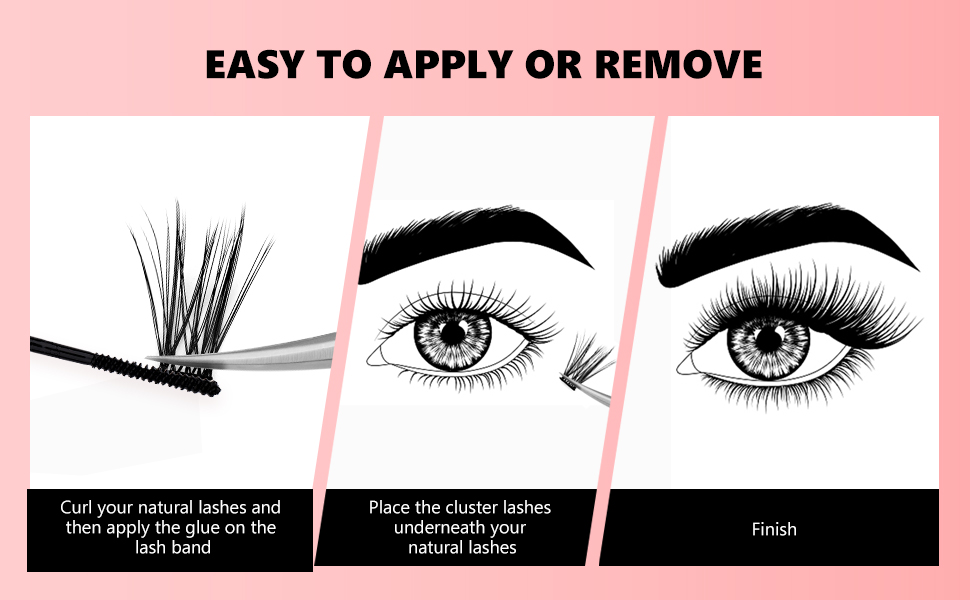 EASY TO APPLY OR REMOVE

Curl your natural lashes and then apply the glue on the lash band

Place the cluster lashes underneath your natural lashes

Finish