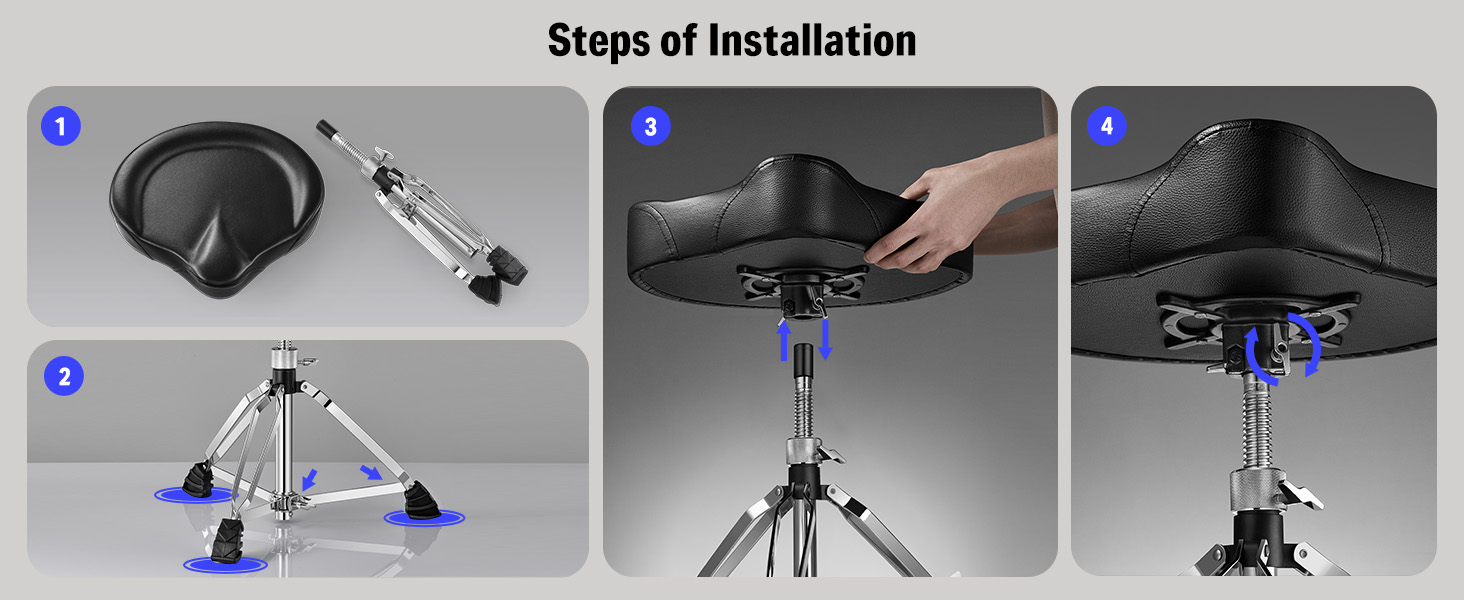 Steps of Installation

1

2

3

4