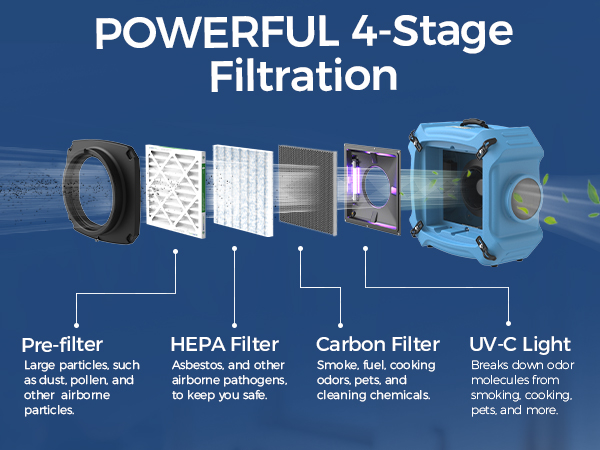 POWERFUL 4-Stage Filtration

Pre-filter
Large particles, such as dust, pollen, and other airborne particles.

HEPA Filter
Asbestos, and other airborne pathogens, to keep you safe.

Carbon Filter
Smoke, fuel, cooking odors, pets, and cleaning chemicals.

UV-C Light
Breaks down odor molecules from smoking, cooking, pets, and more.