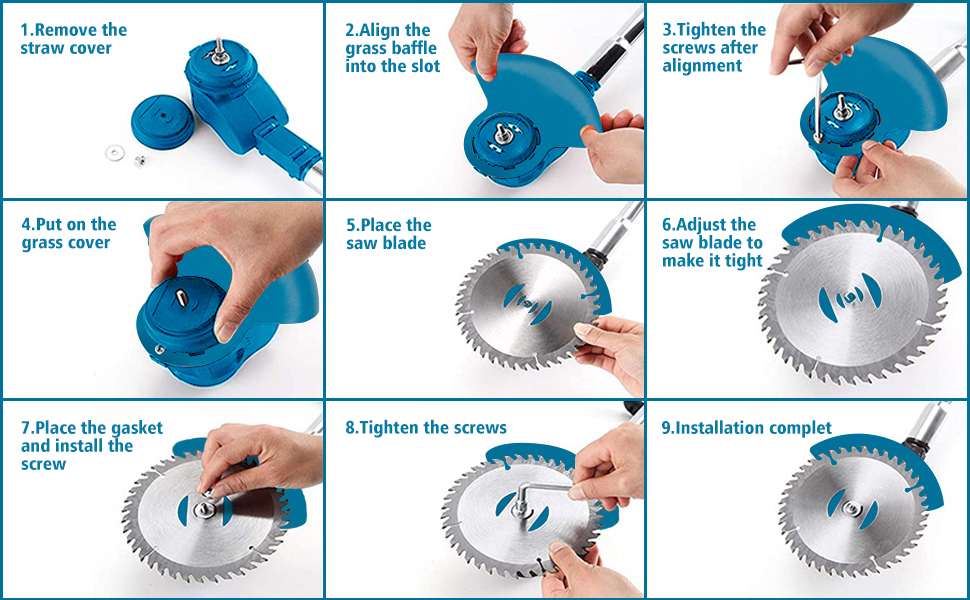 1.Remove the straw cover

2.Align the grass baffle into the slot

3.Tighten the screws after alignment

4.Put on the grass cover

5.Place the saw blade

6.Adjust the saw blade to make it tight

7.Place the gasket and install the screw

8.Tighten the screws

9.Installation complet