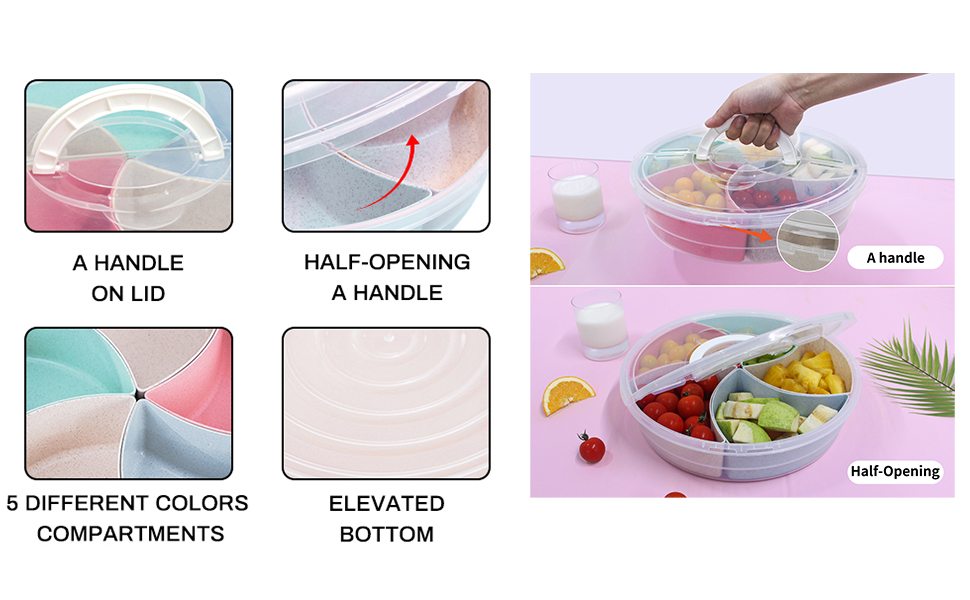 A HANDLE
ON LID

HALF-OPENING
A HANDLE

5 DIFFERENT COLORS
COMPARTMENTS

ELEVATED
BOTTOM

A handle

Half-Opening