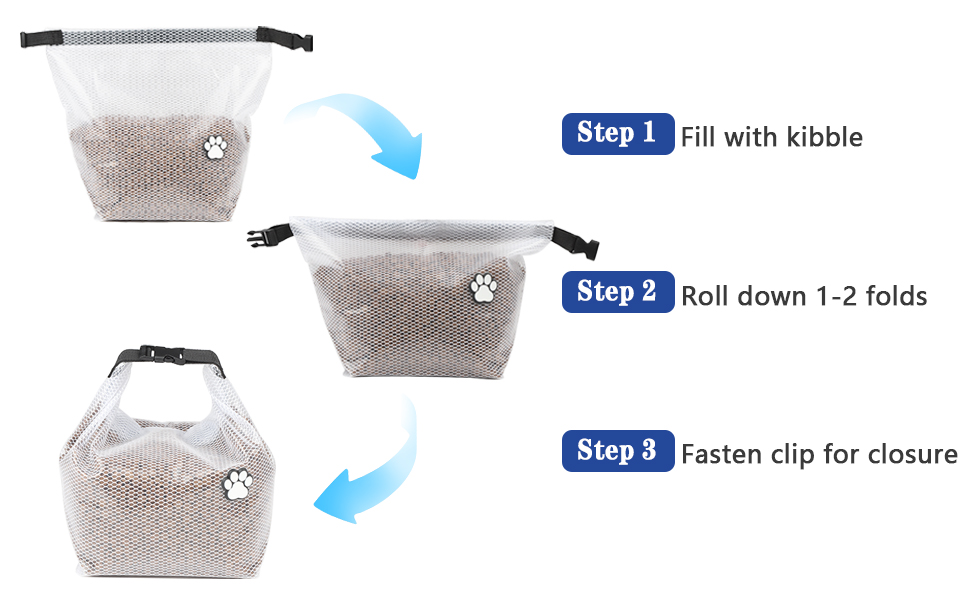 Step 1 Fill with kibble

Step 2 Roll down 1-2 folds

Step 3 Fasten clip for closure