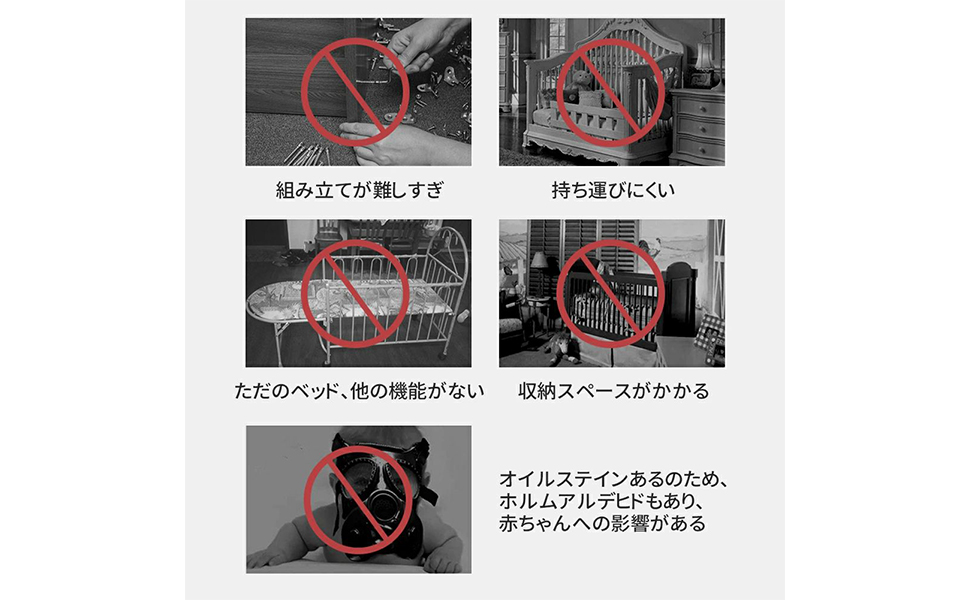 組み立てが難しすぎ

持ち運びにくい

ただのベッド、他の機能がない

収納スペースがかかる

オイルステインあるのため、ホルムアルデヒドもあり、赤ちゃんへの影響がある