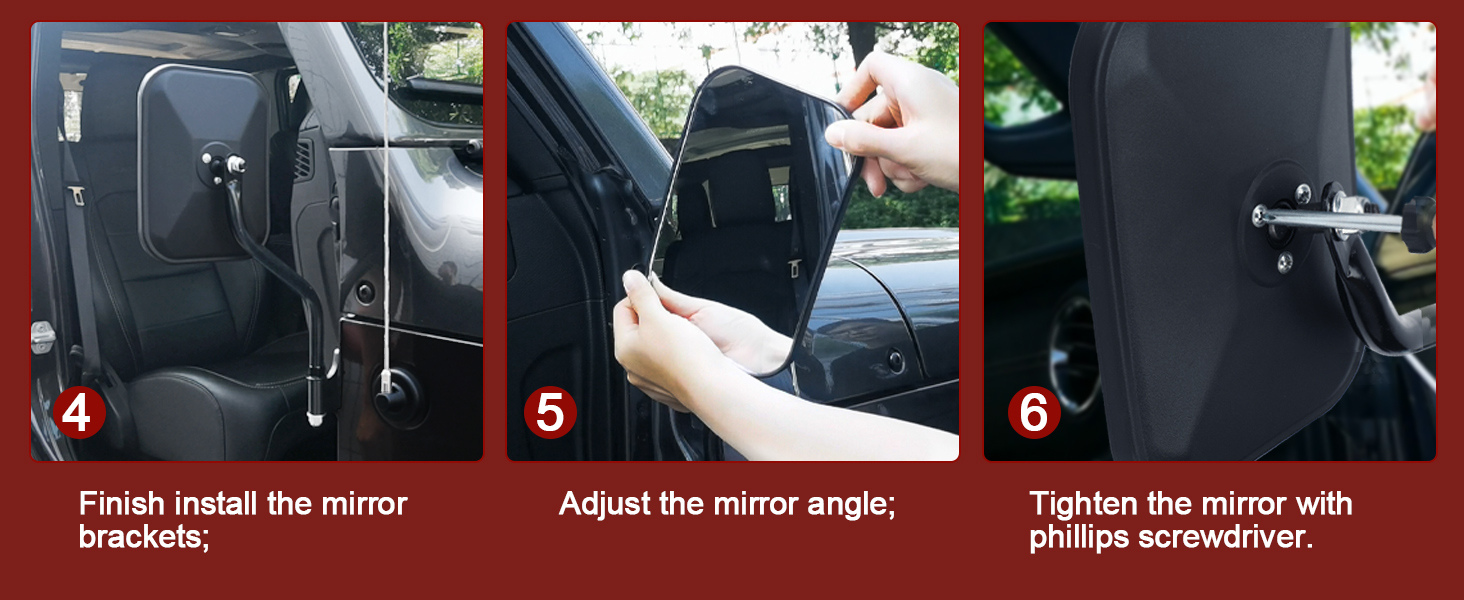 4

Finish install the mirror brackets;

5

Adjust the mirror angle;

6

Tighten the mirror with phillips screwdriver.