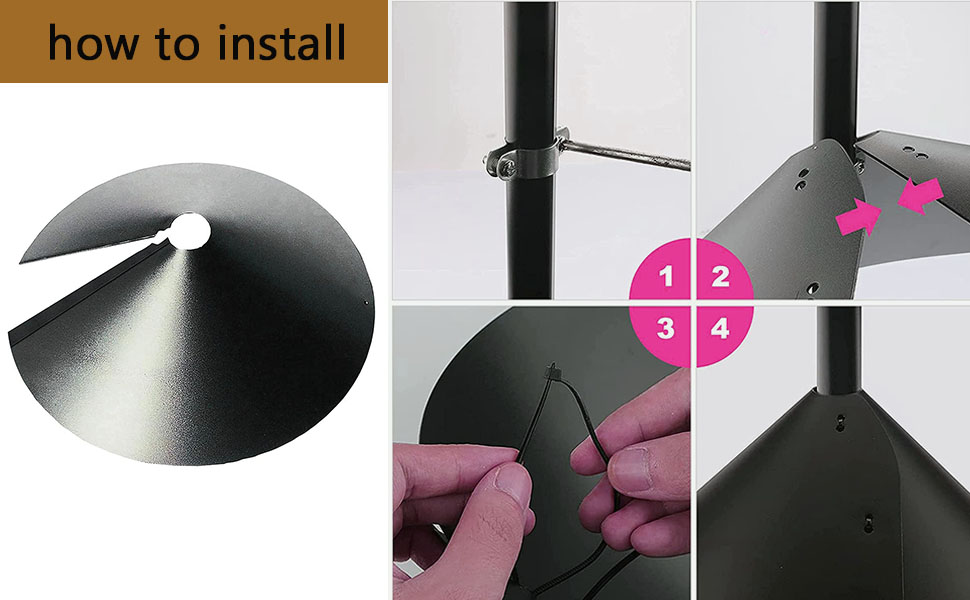 how to install

1 2
3 4