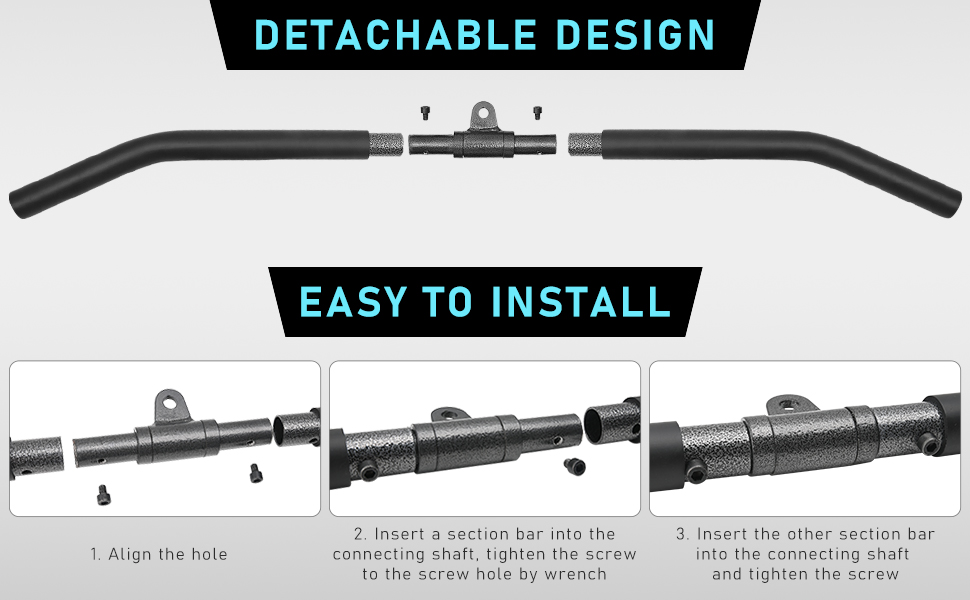 DETACHABLE DESIGN

EASY TO INSTALL

1. Align the hole

2. Insert a section bar into the connecting shaft, tighten the screw to the screw hole by wrench

3. Insert the other section bar into the connecting shaft and tighten the screw