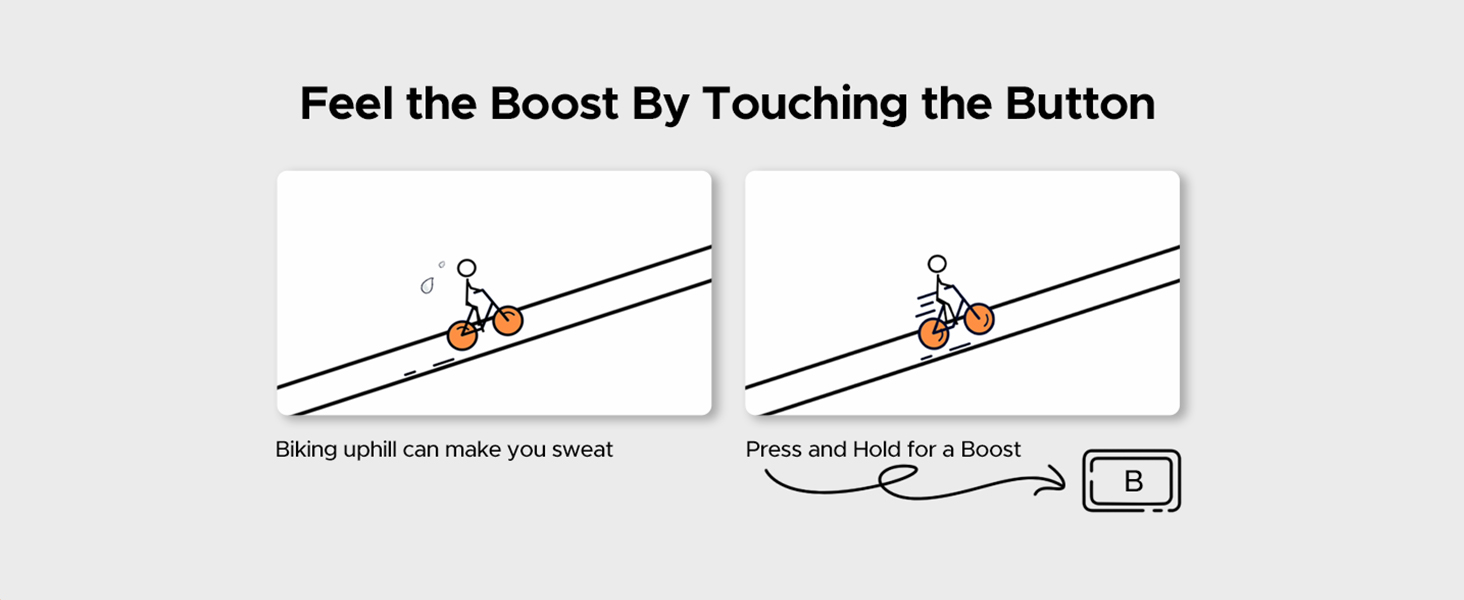 Feel the Boost By Touching the Button

Biking uphill can make you sweat

Press and Hold for a Boost

B