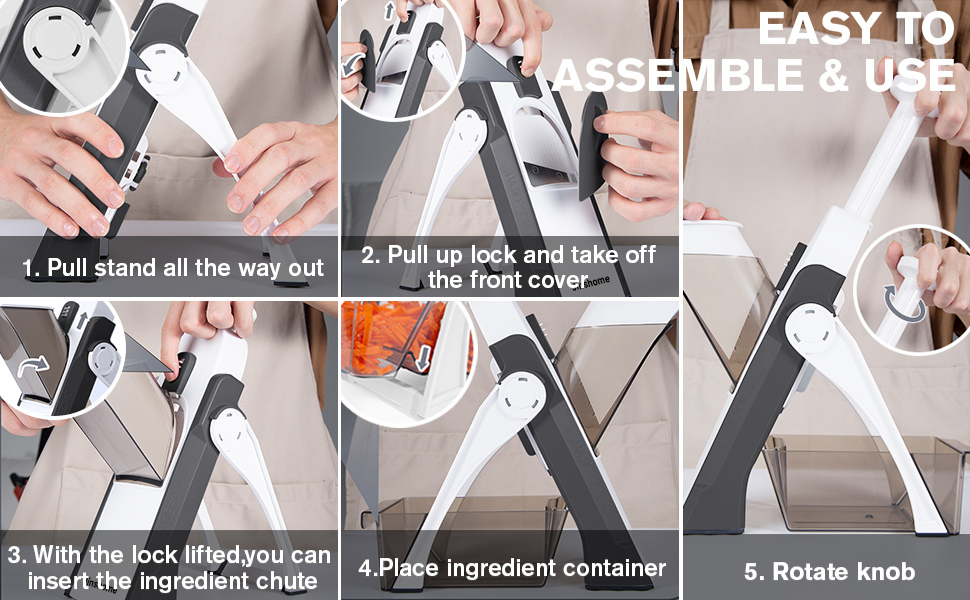 EASY TO ASSEMBLE & USE

1. Pull stand all the way out

2. Pull up lock and take off the front cover

3. With the lock lifted,you can insert the ingredient chute

4.Place ingredient container

5. Rotate knob