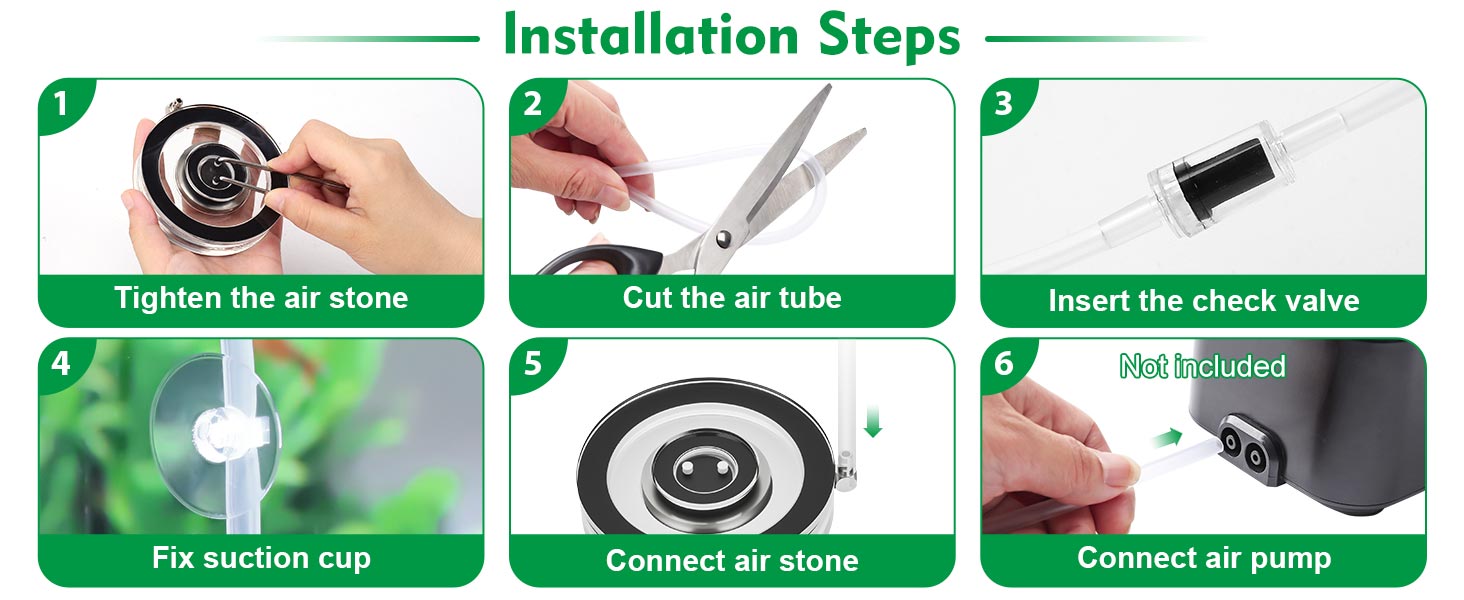 Installation Steps

1
Tighten the air stone

2
Cut the air tube

3
Insert the check valve

4
Fix suction cup

5
Connect air stone

6
Not included
Connect air pump