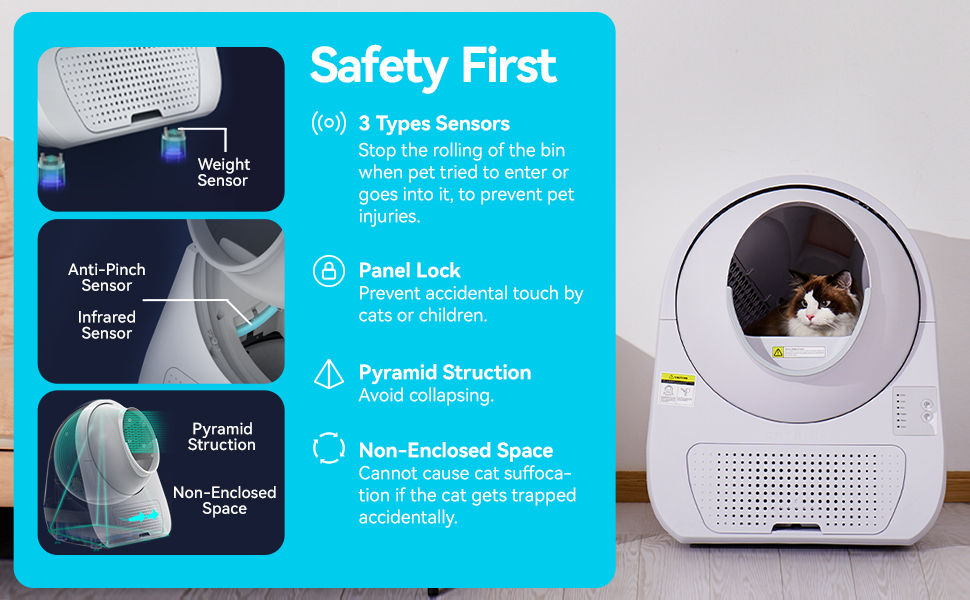 Weight Sensor

Anti-Pinch Sensor

Infrared Sensor

Pyramid Struction

Non-Enclosed Space

Safety First

3 Types Sensors
Stop the rolling of the bin when pet tried to enter or goes into it, to prevent pet injuries.

Panel Lock
Prevent accidental touch by cats or children.

Pyramid Struction
Avoid collapsing.

Non-Enclosed Space
Cannot cause cat suffocation if the cat gets trapped accidentally.