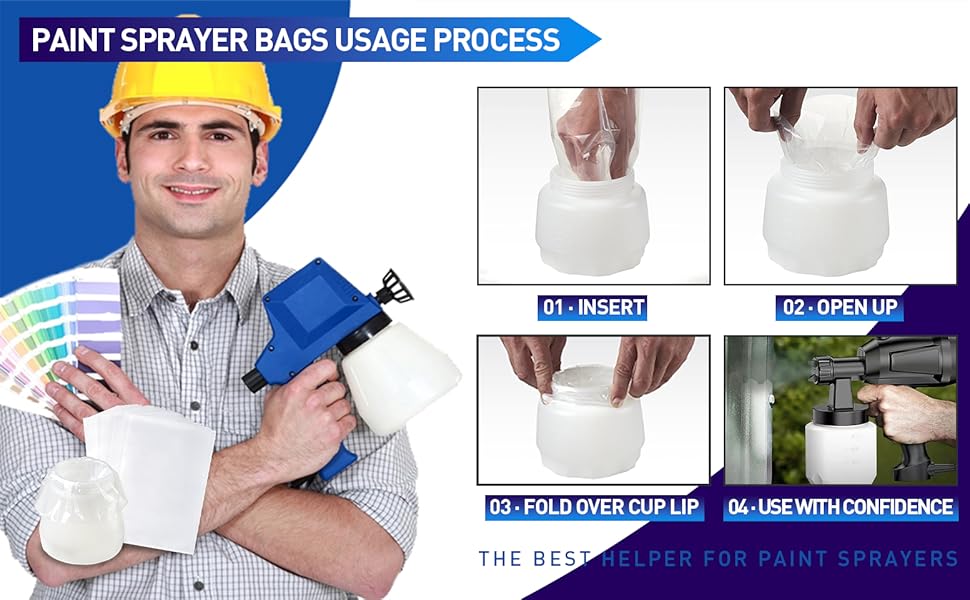 PAINT SPRAYER BAGS USAGE PROCESS

01 · INSERT

02 · OPEN UP

03 · FOLD OVER CUP LIP

04 · USE WITH CONFIDENCE

THE BEST HELPER FOR PAINT SPRAYERS