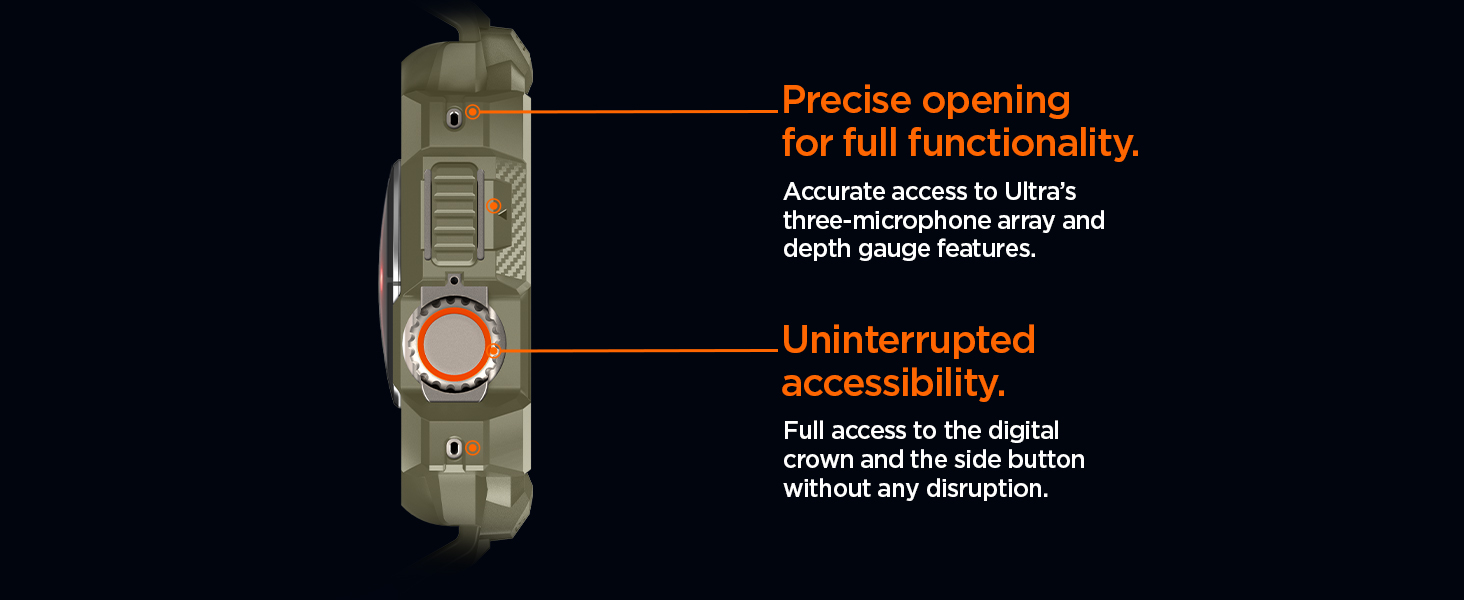 Precise opening for full functionality.

Accurate access to Ultra's three-microphone array and depth gauge features.

Uninterrupted accessibility.

Full access to the digital crown and the side button without any disruption.