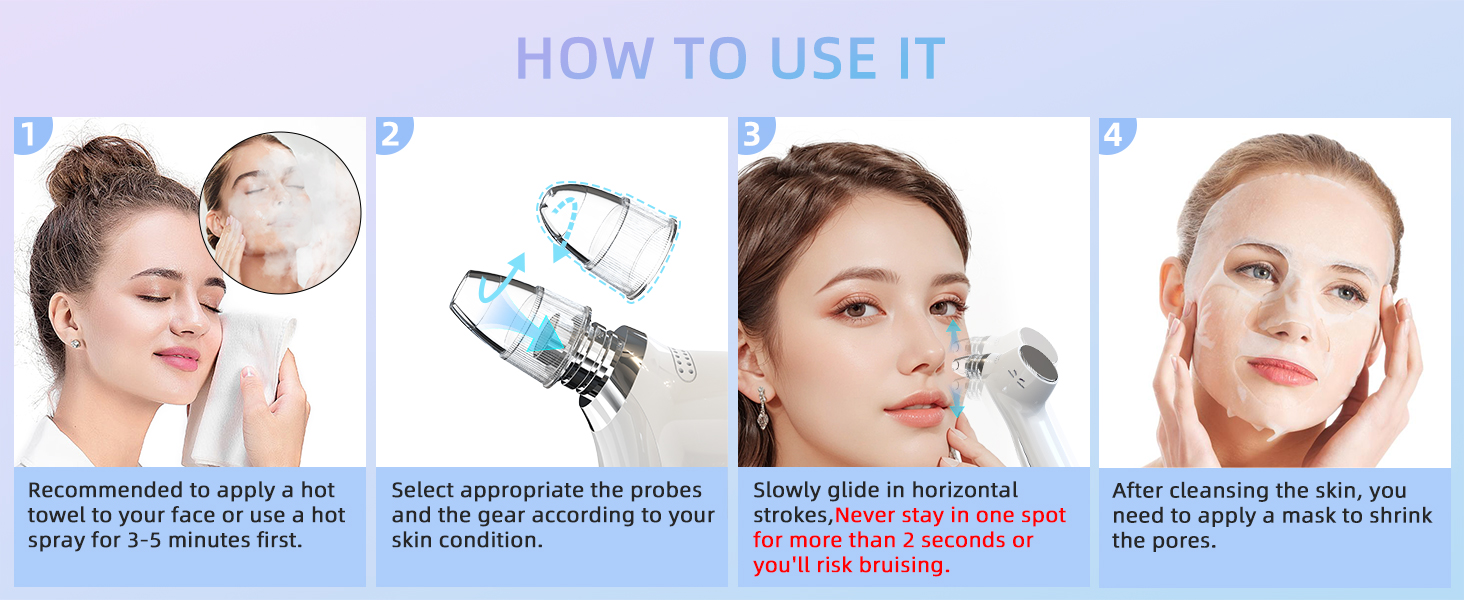 HOW TO USE IT

1

Recommended to apply a hot towel to your face or use a hot spray for 3-5 minutes first.

2

Select appropriate the probes and the gear according to your skin condition.

3

Slowly glide in horizontal strokes,Never stay in one spot for more than 2 seconds or you'll risk bruising.

4

After cleansing the skin, you need to apply a mask to shrink the pores.