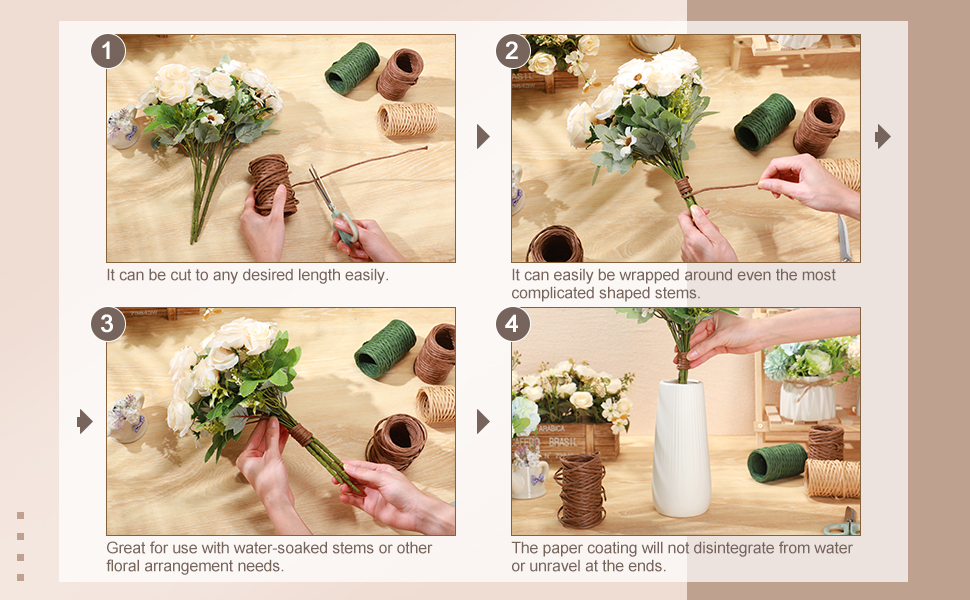 1

It can be cut to any desired length easily.

2

It can easily be wrapped around even the most complicated shaped stems.

3

Great for use with water-soaked stems or other floral arrangement needs.

4

ARABICA
BRASIL

The paper coating will not disintegrate from water or unravel at the ends.