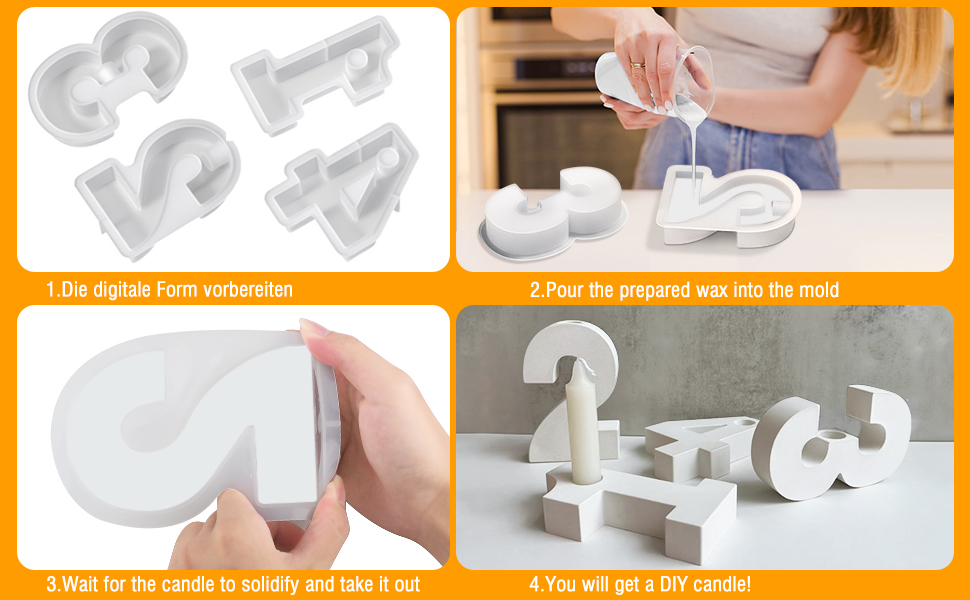 1.Die digitale Form vorbereiten

2.Pour the prepared wax into the mold

3.Wait for the candle to solidify and take it out

4.You will get a DIY candle!