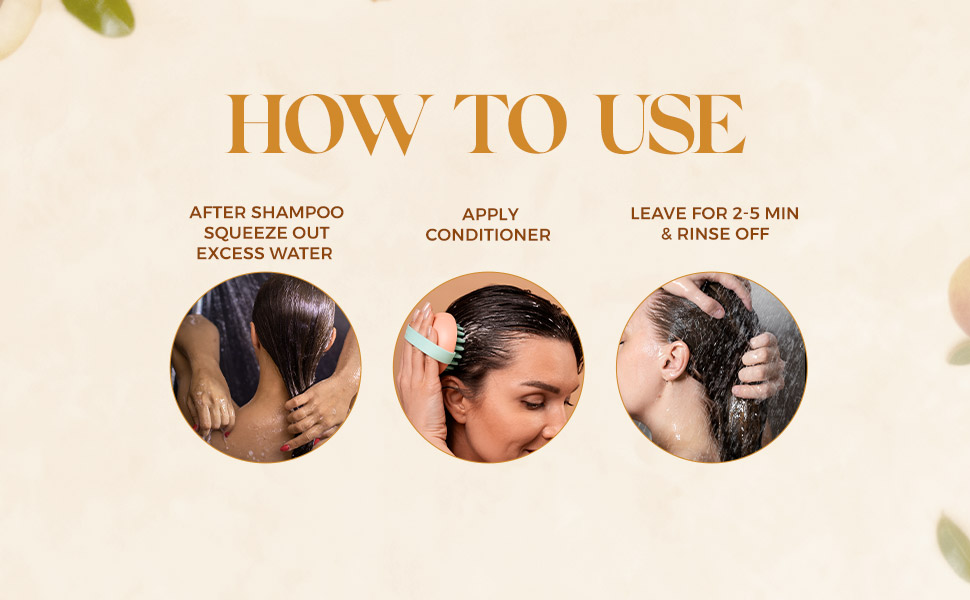 HOW TO USE

AFTER SHAMPOO SQUEEZE OUT EXCESS WATER

APPLY CONDITIONER

LEAVE FOR 2-5 MIN & RINSE OFF