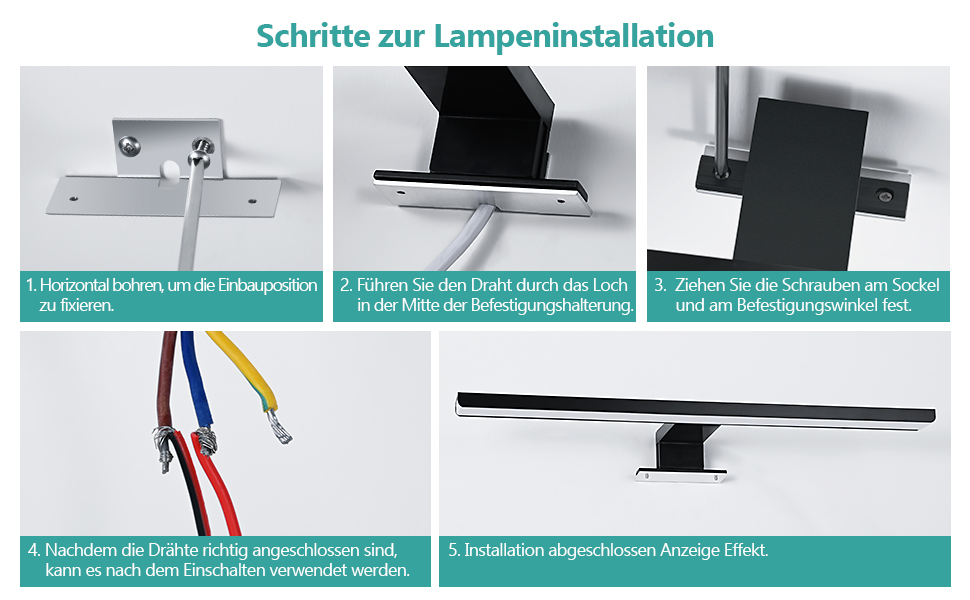 Schritte zur Lampeninstallation

1. Horizontal bohren, um die Einbauposition zu fixieren.

2. Führen Sie den Draht durch das Loch in der Mitte der Befestigungshalterung.

3. Ziehen Sie die Schrauben am Sockel und am Befestigungswinkel fest.

4. Nachdem die Drähte richtig angeschlossen sind, kann es nach dem Einschalten verwendet werden.

5. Installation abgeschlossen Anzeige Effekt.