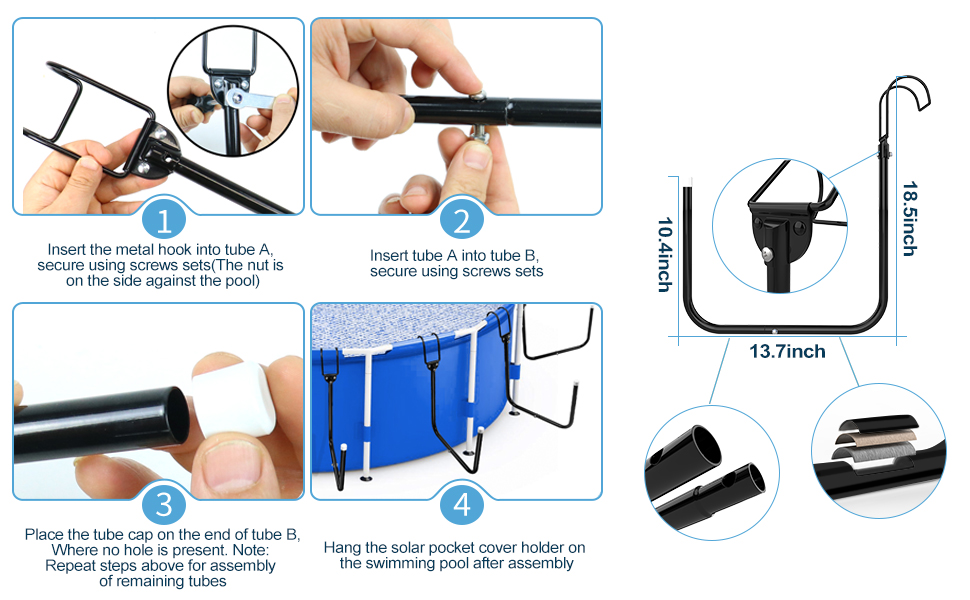 1

Insert the metal hook into tube A, secure using screws sets(The nut is on the side against the pool)

2

Insert tube A into tube B, secure using screws sets

3

Place the tube cap on the end of tube B, Where no hole is present. Note: Repeat steps above for assembly of remaining tubes

4

Hang the solar pocket cover holder on the swimming pool after assembly

10.4inch

18.5inch

13.7inch