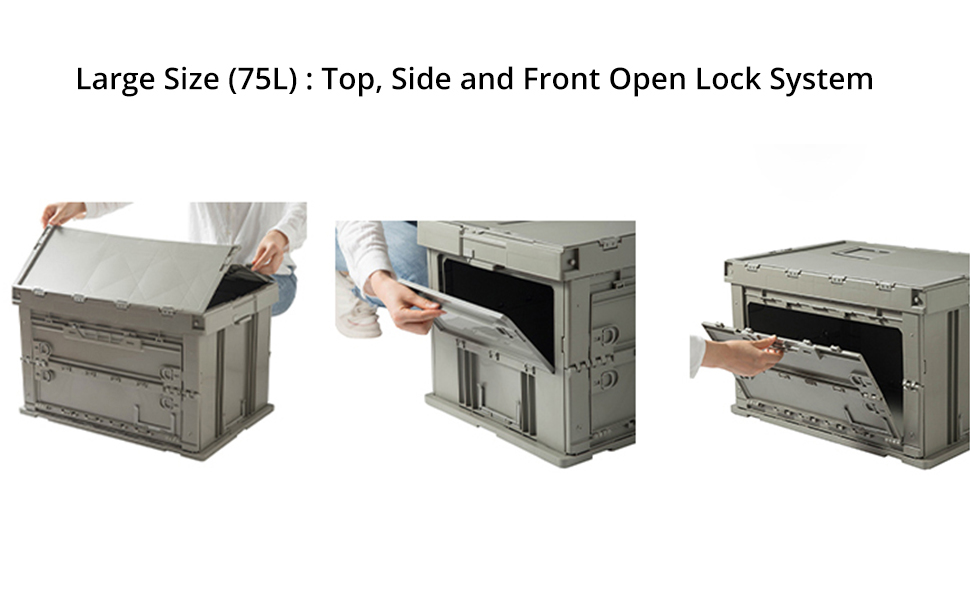 Large Size (75L) : Top, Side and Front Open Lock System