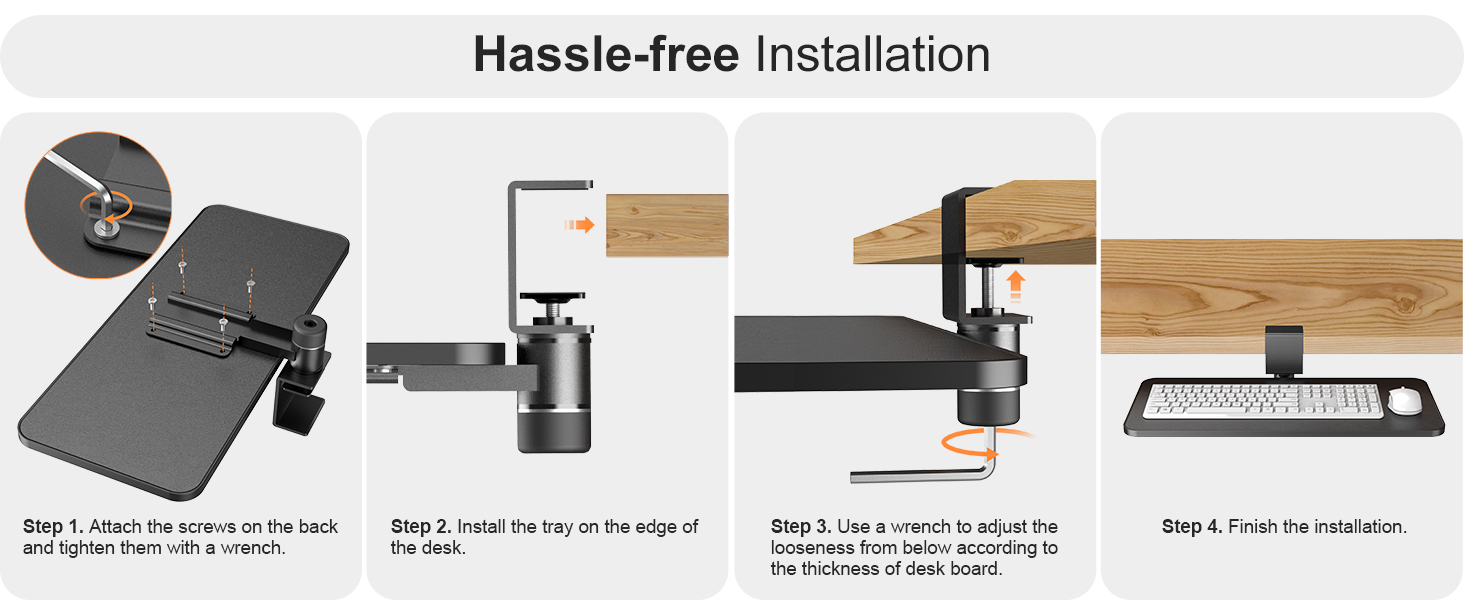 Hassle-free Installation

Step 1. Attach the screws on the back and tighten them with a wrench.

Step 2. Install the tray on the edge of the desk.

Step 3. Use a wrench to adjust the looseness from below according to the thickness of desk board.

Step 4. Finish the installation.