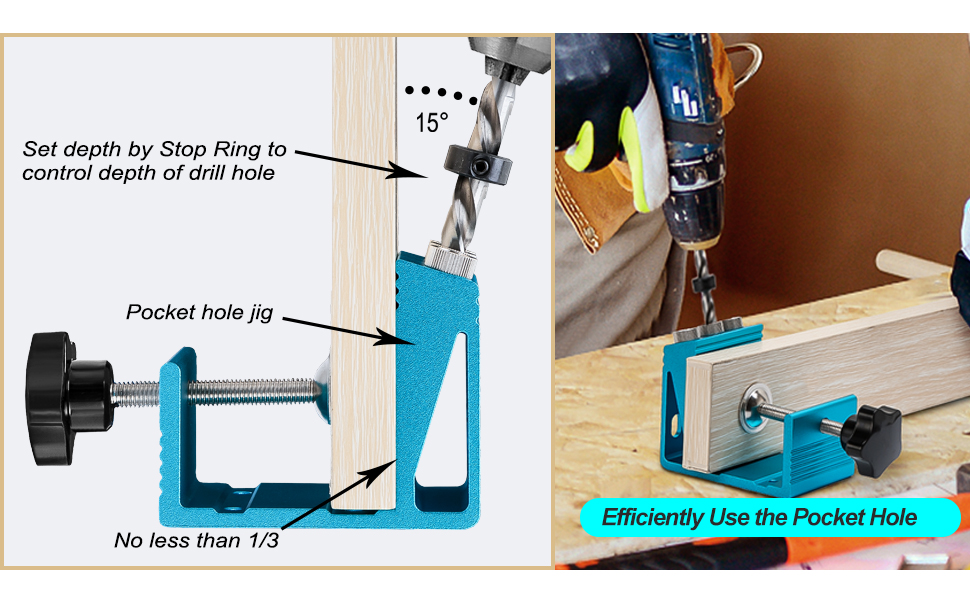 15°

Set depth by Stop Ring to control depth of drill hole

Pocket hole jig

No less than 1/3

Efficiently Use the Pocket Hole