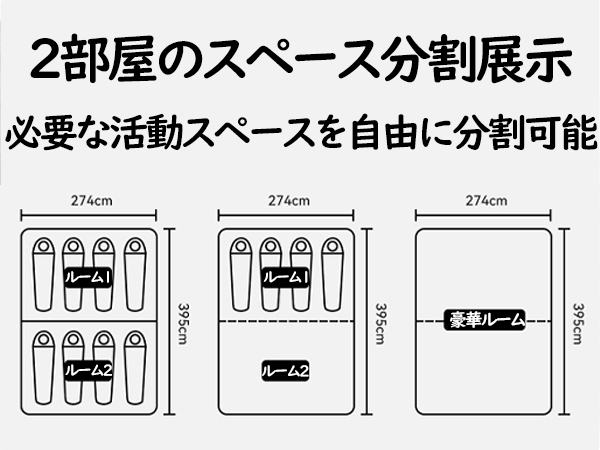 2部屋のスペース分割展示

必要な活動スペースを自由に分割可能

274cm

ルーム1

ルーム2

395cm

274cm

ルーム1

ルーム2

395cm

274cm

豪華ルーム

395cm