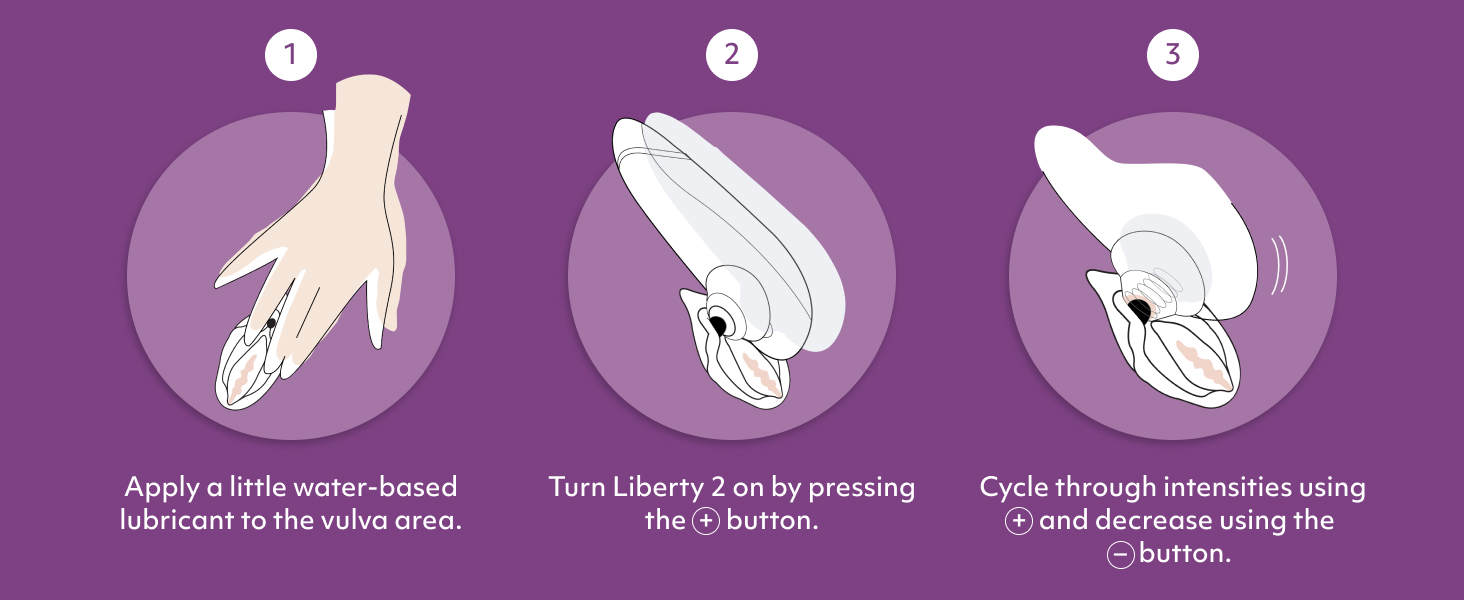 1

Apply a little water-based lubricant to the vulva area.

2

Turn Liberty 2 on by pressing the + button.

3

Cycle through intensities using + and decrease using the − button.