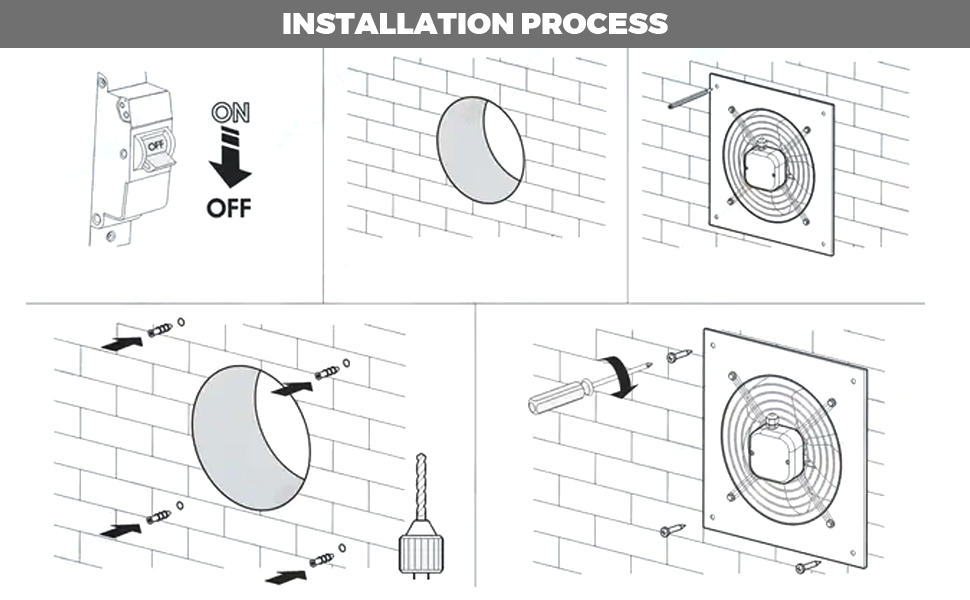 INSTALLATION PROCESS

OFF

ON

OFF