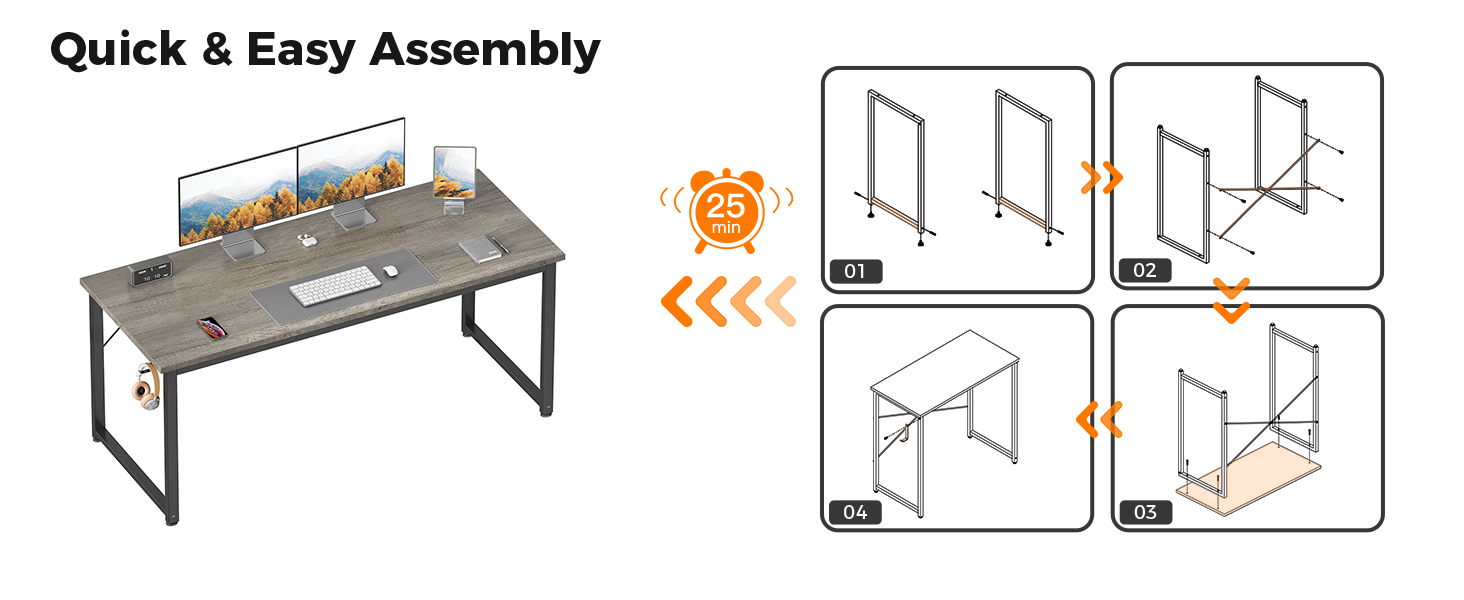 Quick & Easy Assembly

25 min

01

02

03

04