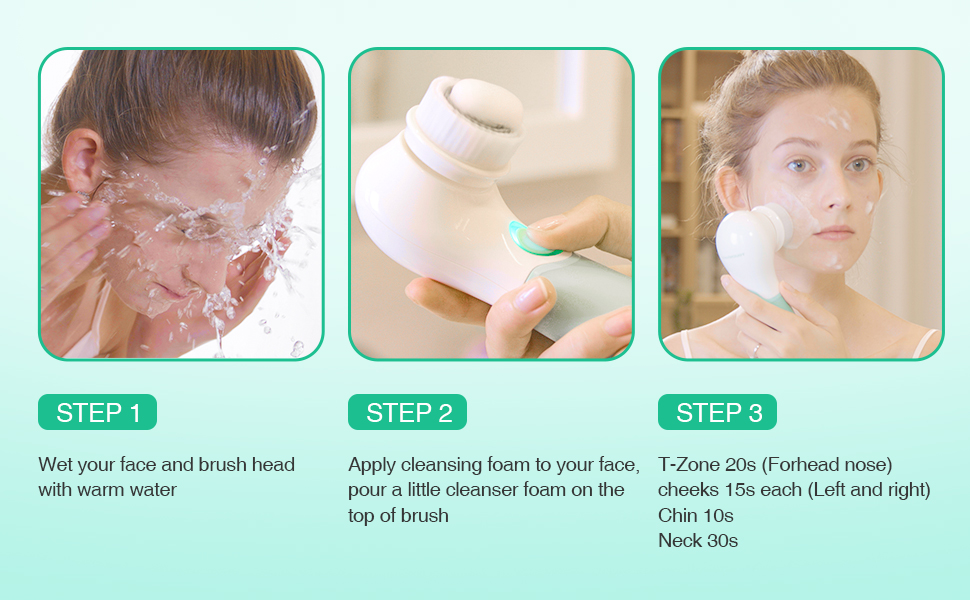 STEP 1

Wet your face and brush head with warm water

STEP 2

Apply cleansing foam to your face, pour a little cleanser foam on the top of brush

STEP 3

T-Zone 20s (Forhead nose)
cheeks 15s each (Left and right)
Chin 10s
Neck 30s