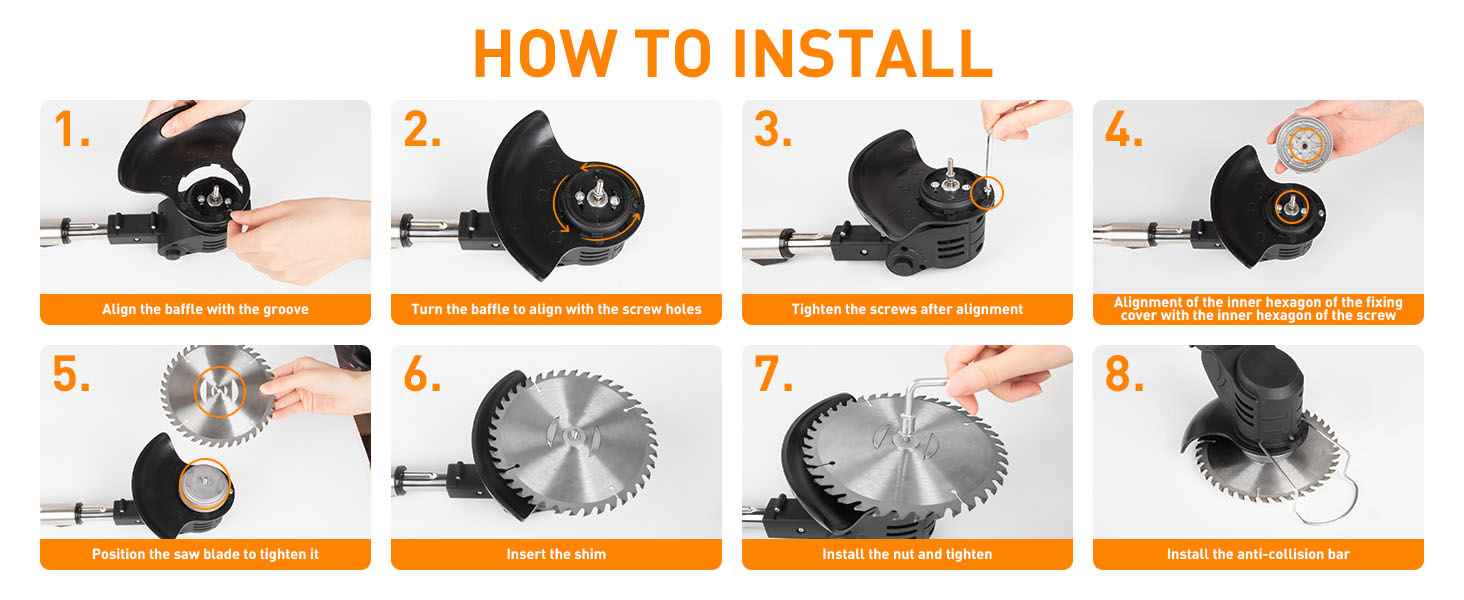 HOW TO INSTALL

1.

Align the baffle with the groove

2.

Turn the baffle to align with the screw holes

3.

Tighten the screws after alignment

4.

Alignment of the inner hexagon of the fixing cover with the inner hexagon of the screw

5.

Position the saw blade to tighten it

6.

Insert the shim

7.

Install the nut and tighten

8.

Install the anti-collision bar