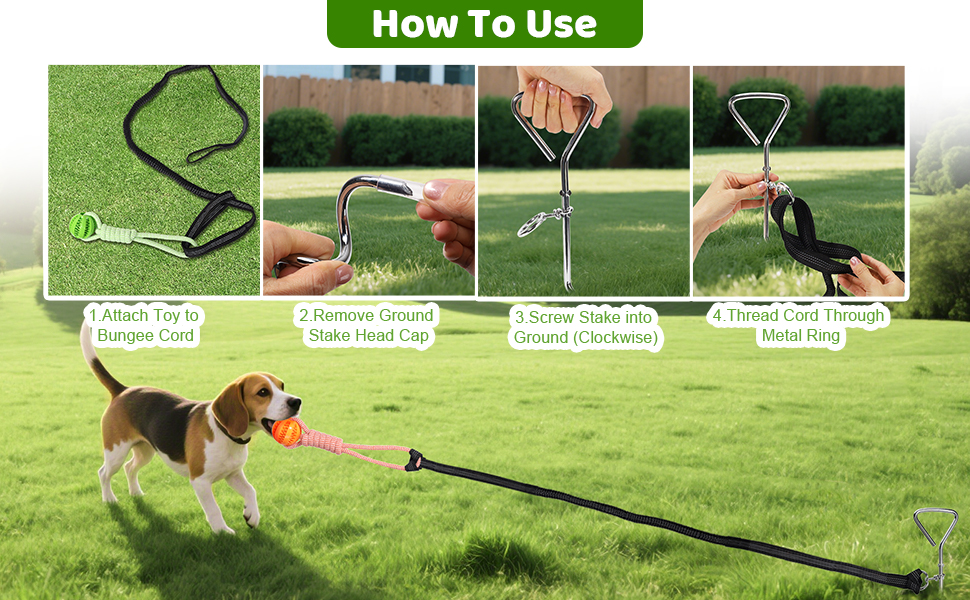 How To Use

1.Attach Toy to Bungee Cord

2.Remove Ground Stake Head Cap

3.Screw Stake into Ground (Clockwise)

4.Thread Cord Through Metal Ring