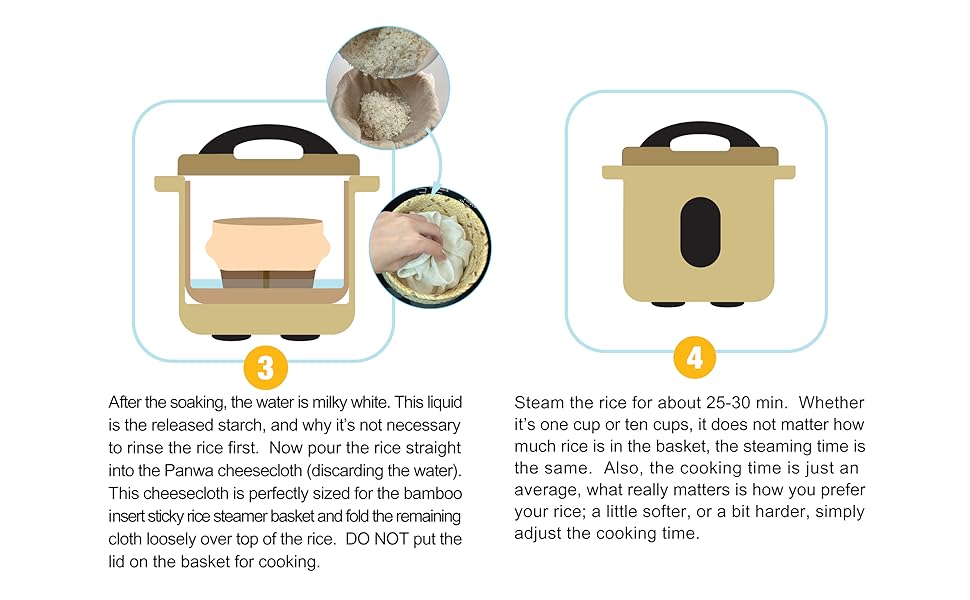 3

After the soaking, the water is milky white. This liquid is the released starch, and why it's not necessary to rinse the rice first. Now pour the rice straight into the Panwa cheesecloth (discarding the water). This cheesecloth is perfectly sized for the bamboo insert sticky rice steamer basket and fold the remaining cloth loosely over top of the rice. DO NOT put the lid on the basket for cooking.

4

Steam the rice for about 25-30 min. Whether it's one cup or ten cups, it does not matter how much rice is in the basket, the steaming time is the same. Also, the cooking time is just an average, what really matters is how you prefer your rice; a little softer, or a bit harder, simply adjust the cooking time.