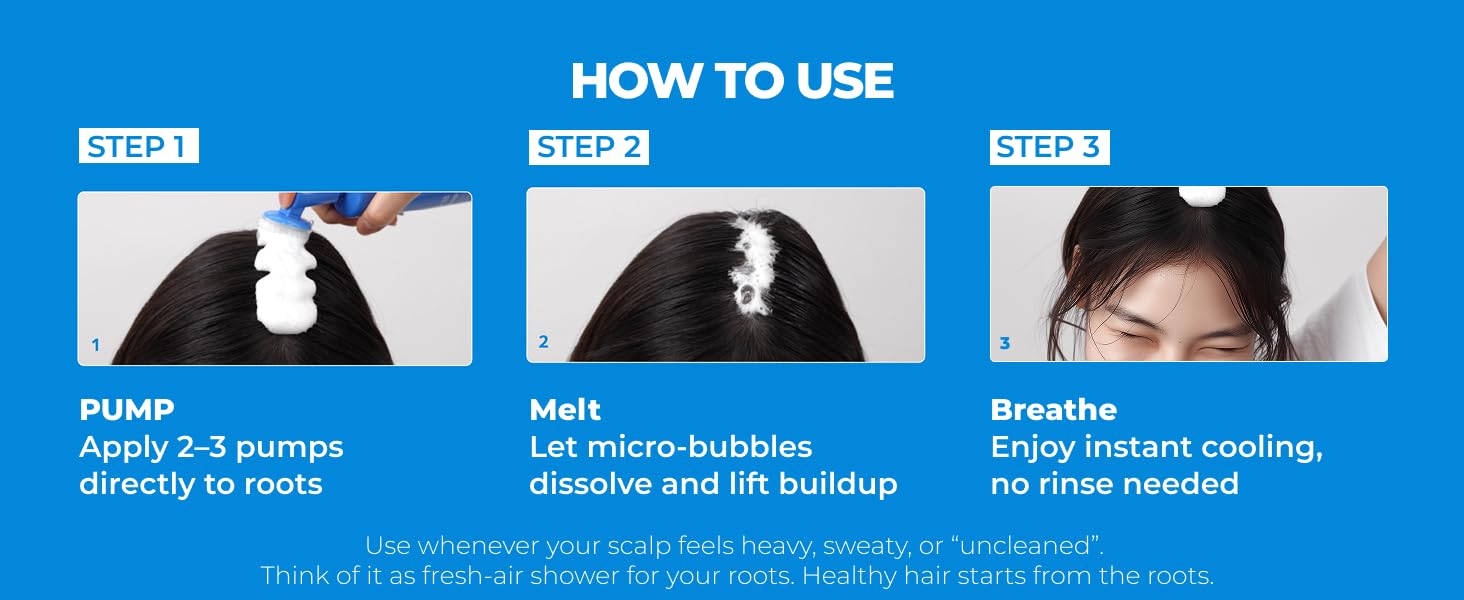 HOW TO USE

STEP 1

1

PUMP
Apply 2–3 pumps directly to roots

STEP 2

2

Melt
Let micro-bubbles dissolve and lift buildup

STEP 3

3

Breathe
Enjoy instant cooling, no rinse needed

Use whenever your scalp feels heavy, sweaty, or “uncleaned”.
Think of it as fresh-air shower for your roots. Healthy hair starts from the roots.