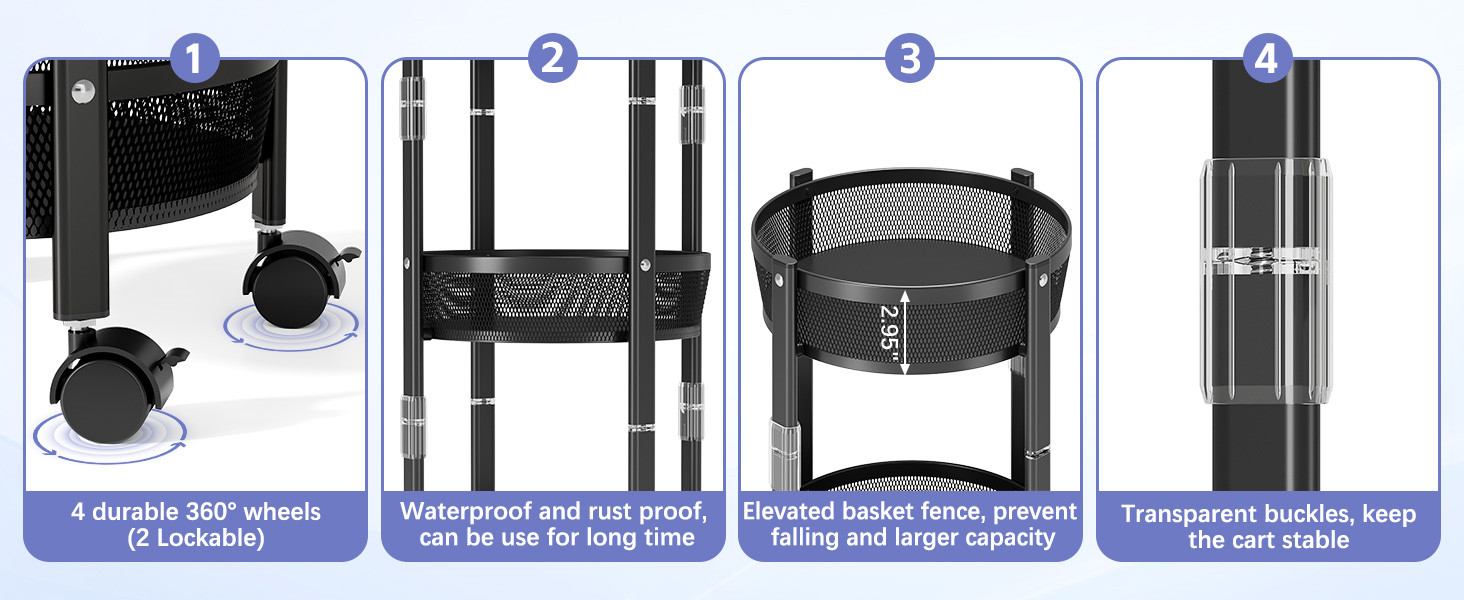 1

4 durable 360° wheels (2 Lockable)

2

Waterproof and rust proof, can be use for long time

3

2.95"

Elevated basket fence, prevent falling and larger capacity

4

Transparent buckles, keep the cart stable