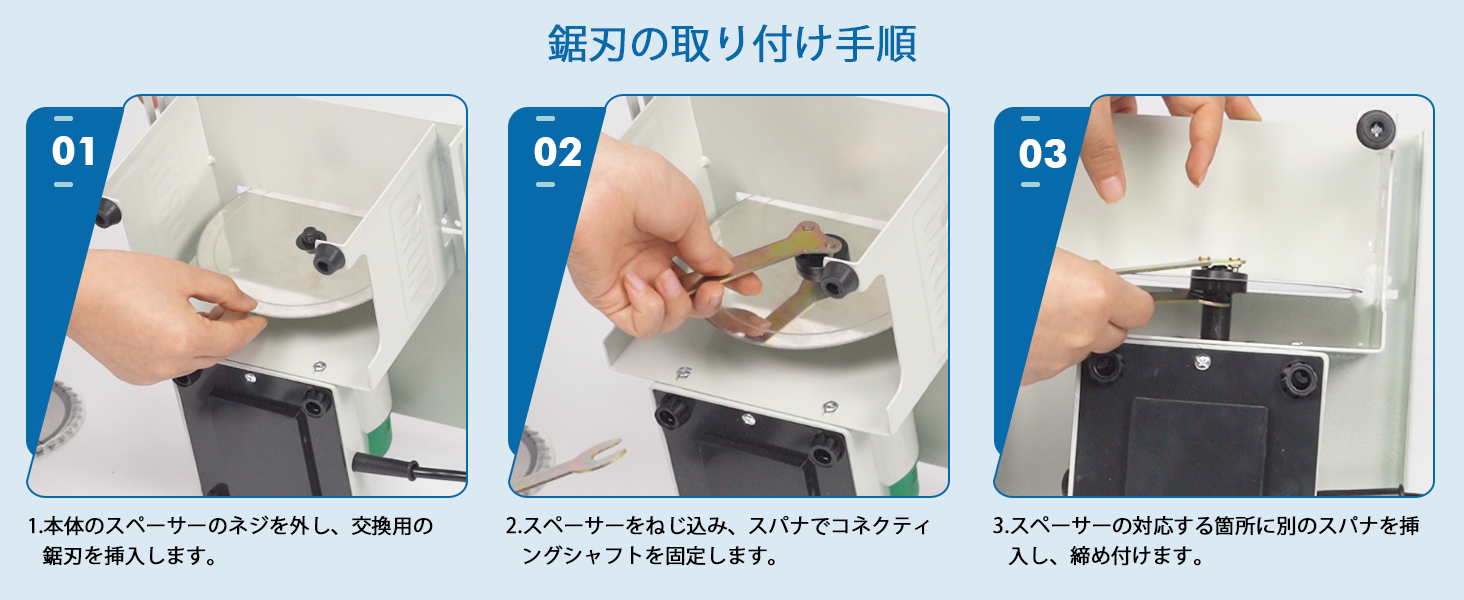 鋸刃の取り付け手順

01

1.本体のスペーサーのネジを外し、交換用の鋸刃を挿入します。

02

2.スペーサーをねじ込み、スパナでコネクティングシャフトを固定します。

03

3.スペーサーの対応する箇所に別のスパナを挿入し、締め付けます。