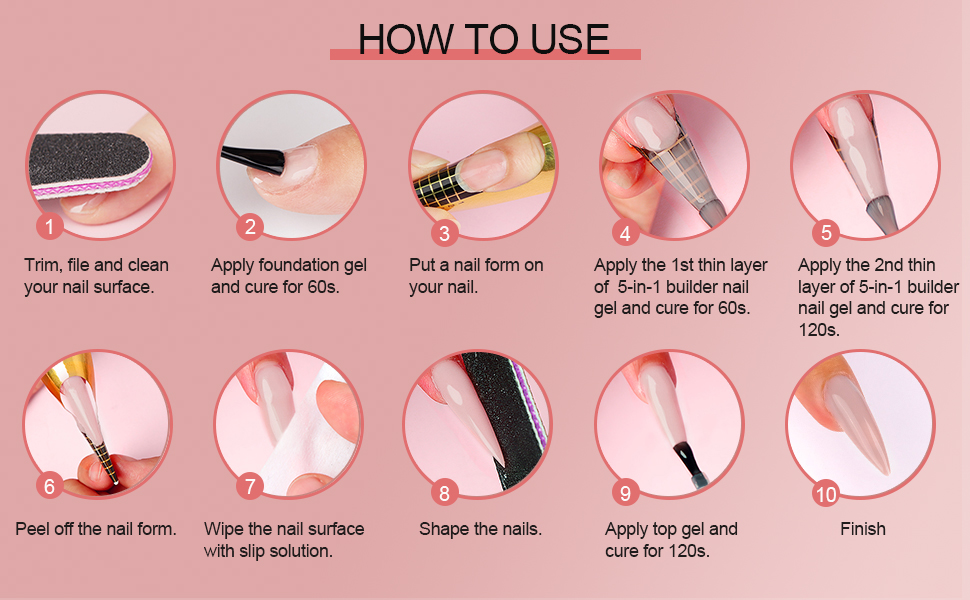 HOW TO USE

1
Trim, file and clean your nail surface.

2
Apply foundation gel and cure for 60s.

3
Put a nail form on your nail.

4
Apply the 1st thin layer of 5-in-1 builder nail gel and cure for 60s.

5
Apply the 2nd thin layer of 5-in-1 builder nail gel and cure for 120s.

6
Peel off the nail form.

7
Wipe the nail surface with slip solution.

8
Shape the nails.

9
Apply top gel and cure for 120s.

10
Finish