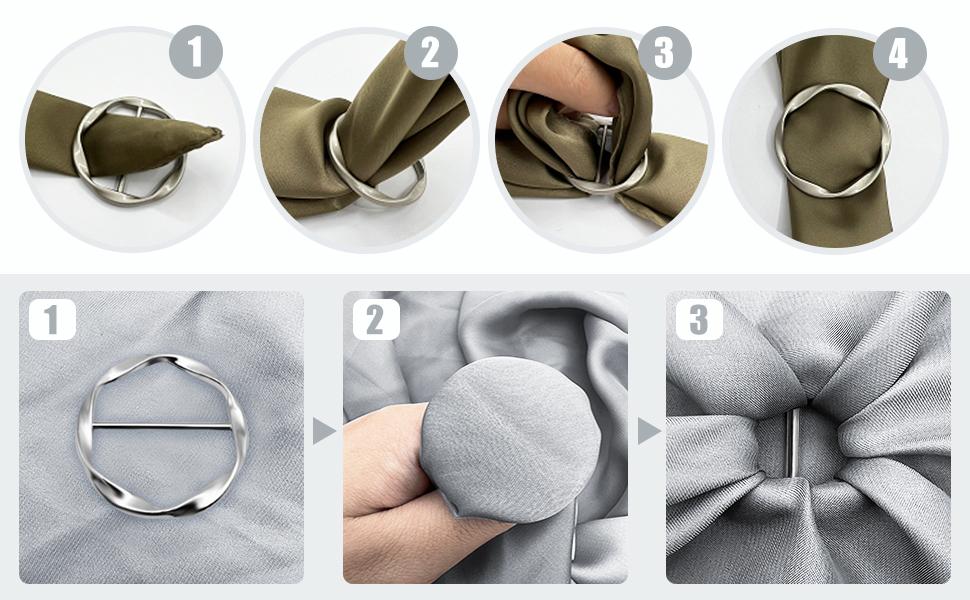 1 2 3 4

1 2 3